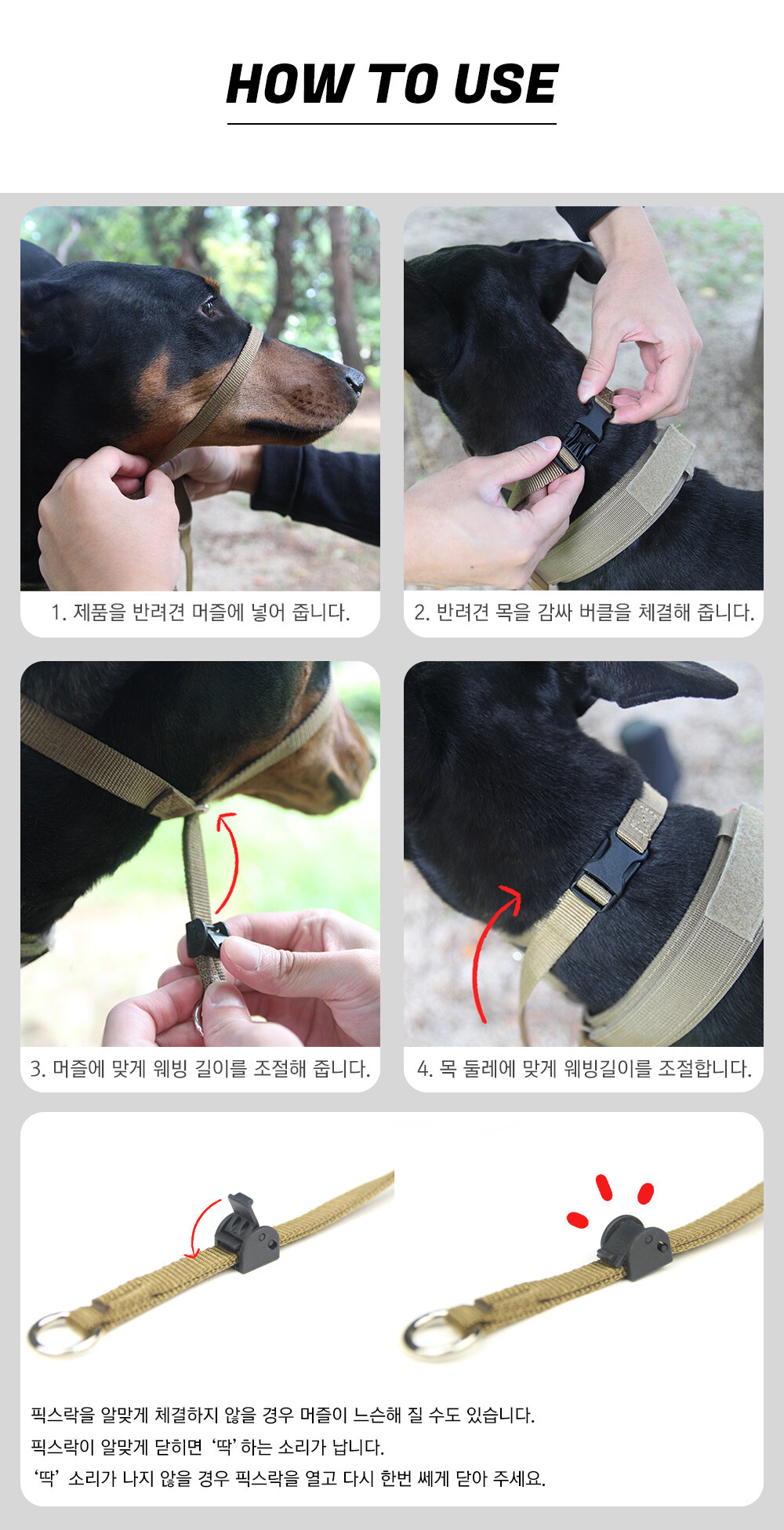 HOW TO USE

1. 제품을 반려견 머즐에 넣어 줍니다.

2. 반려견 목을 감싸 버클을 체결해 줍니다.

3. 머즐에 맞게 웨빙 길이를 조절해 줍니다.

4. 목 둘레에 맞게 웨빙길이를 조절합니다.

픽스락을 알맞게 체결하지 않을 경우 머즐이 느슨해 질 수도 있습니다.
픽스락이 알맞게 닫히면 '딱' 하는 소리가 납니다.
'딱' 소리가 나지 않을 경우 픽스락을 열고 다시 한번 쎄게 닫아 주세요.