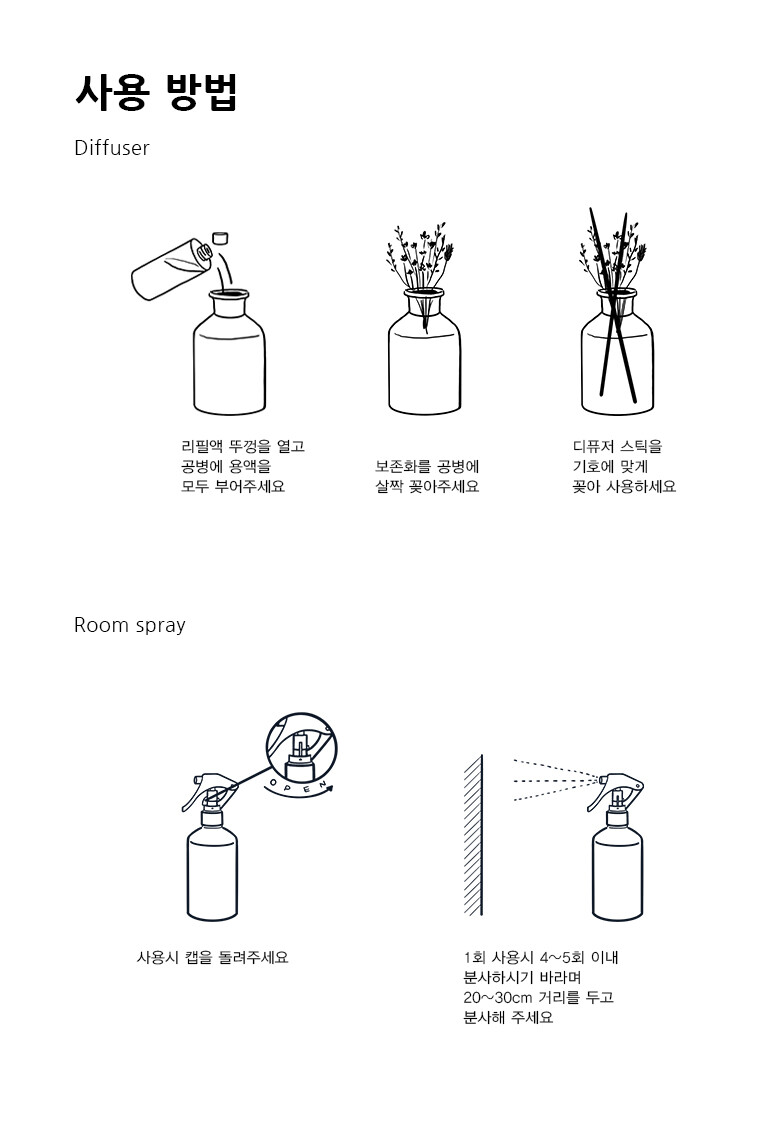 사용 방법

Diffuser

리필액 뚜껑을 열고
공병에 용액을
모두 부어주세요

보존화를 공병에
살짝 꽂아주세요

디퓨저 스틱을
기호에 맞게
꽂아 사용하세요

Room spray

OPEN

사용시 캡을 돌려주세요

1회 사용시 4~5회 이내
분사하시기 바라며
20~30cm 거리를 두고
분사해 주세요