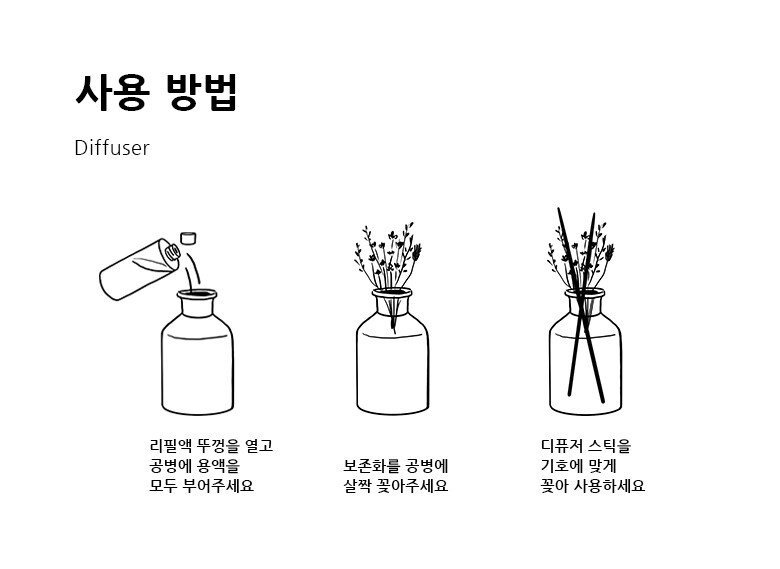 사용 방법

Diffuser

리필액 뚜껑을 열고
공병에 용액을
모두 부어주세요

보존화를 공병에
살짝 꽂아주세요

디퓨저 스틱을
기호에 맞게
꽂아 사용하세요