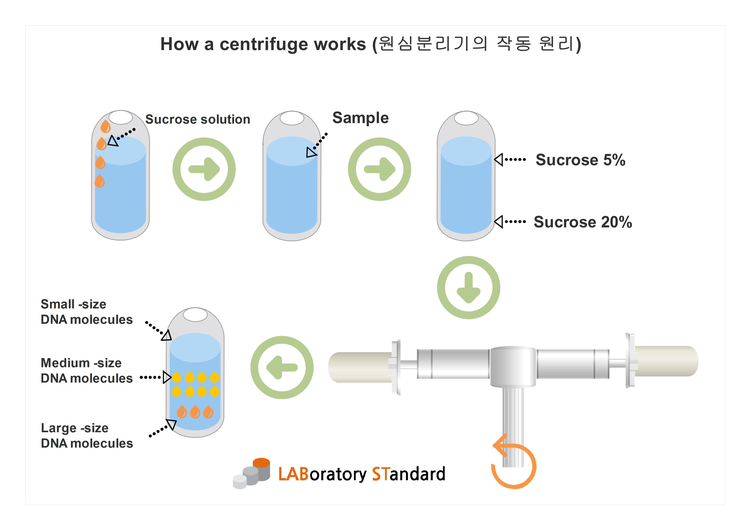 How a centrifuge works (원심분리기의 작동 원리)

Sucrose solution

Sample

Sucrose 5%

Sucrose 20%

Small -size DNA molecules

Medium -size DNA molecules

Large -size DNA molecules

LABoratory STandard