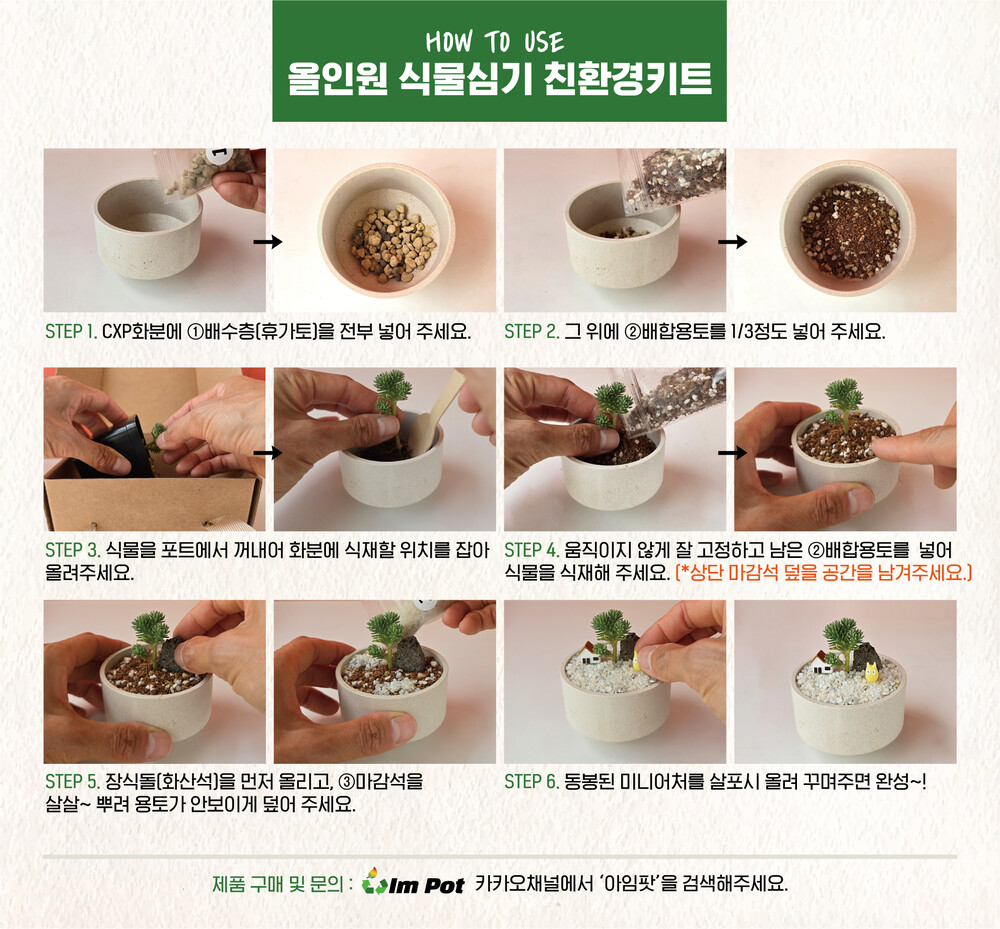 HOW TO USE
올인원 식물심기 친환경키트

STEP 1. CXP화분에 ①배수층(휴가토)을 전부 넣어 주세요.

STEP 2. 그 위에 ②배합용토를 1/3정도 넣어 주세요.

STEP 3. 식물을 포트에서 꺼내어 화분에 식재할 위치를 잡아 올려주세요.

STEP 4. 움직이지 않게 잘 고정하고 남은 ②배합용토를 넣어 식물을 식재해 주세요. (*상단 마감석 덮을 공간을 남겨주세요.)

STEP 5. 장식돌(화산석)을 먼저 올리고, ③마감석을 살살~ 뿌려 용토가 안보이게 덮어 주세요.

STEP 6. 동봉된 미니어처를 살포시 올려 꾸며주면 완성~!

제품 구매 및 문의 : Im Pot 카카오채널에서 '아임팟'을 검색해주세요.