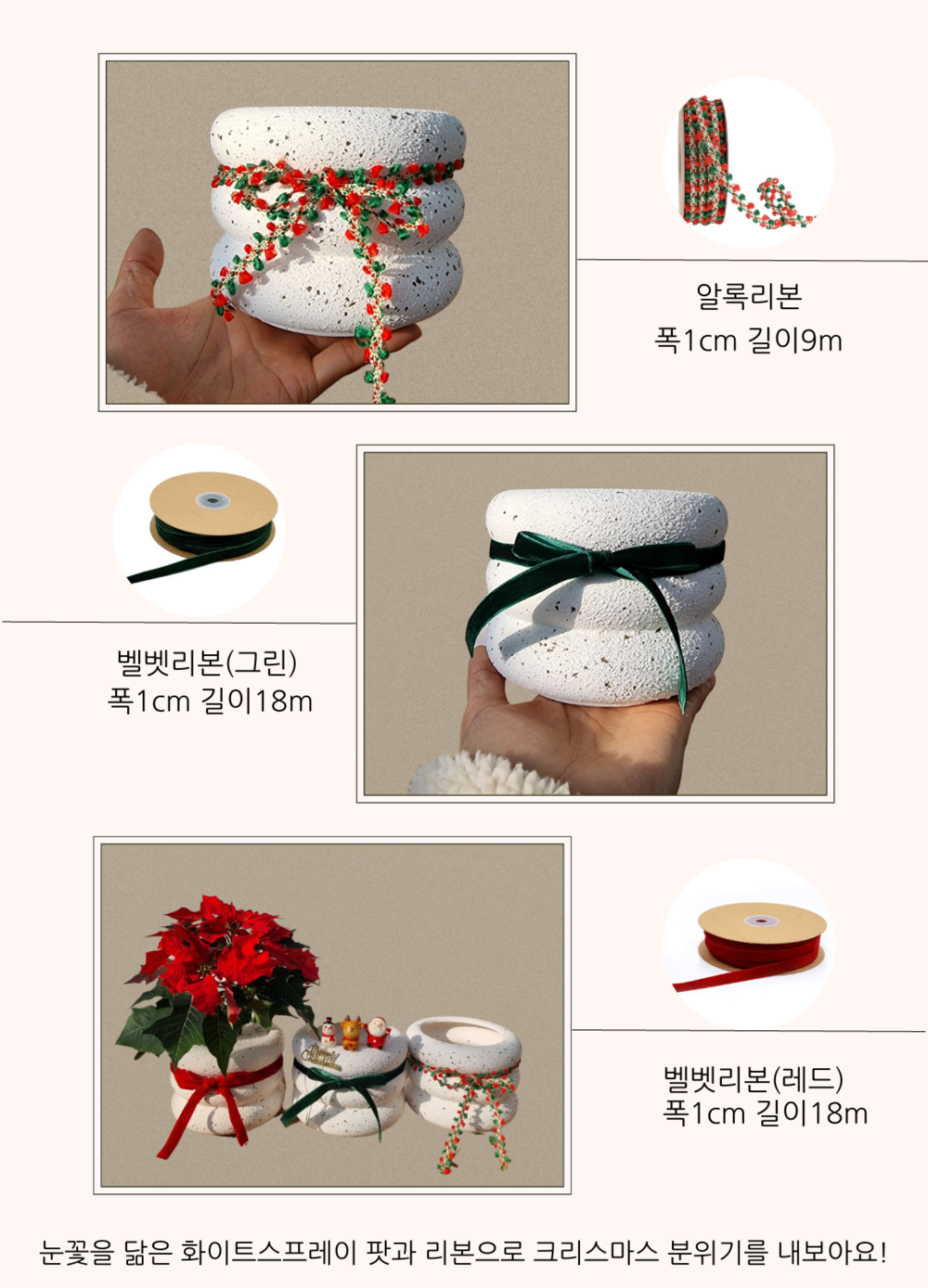 알록리본
폭1cm 길이9m

벨벳리본(그린)
폭1cm 길이18m

벨벳리본(레드)
폭1cm 길이18m

눈꽃을 닮은 화이트스프레이 팟과 리본으로 크리스마스 분위기를 내보아요!