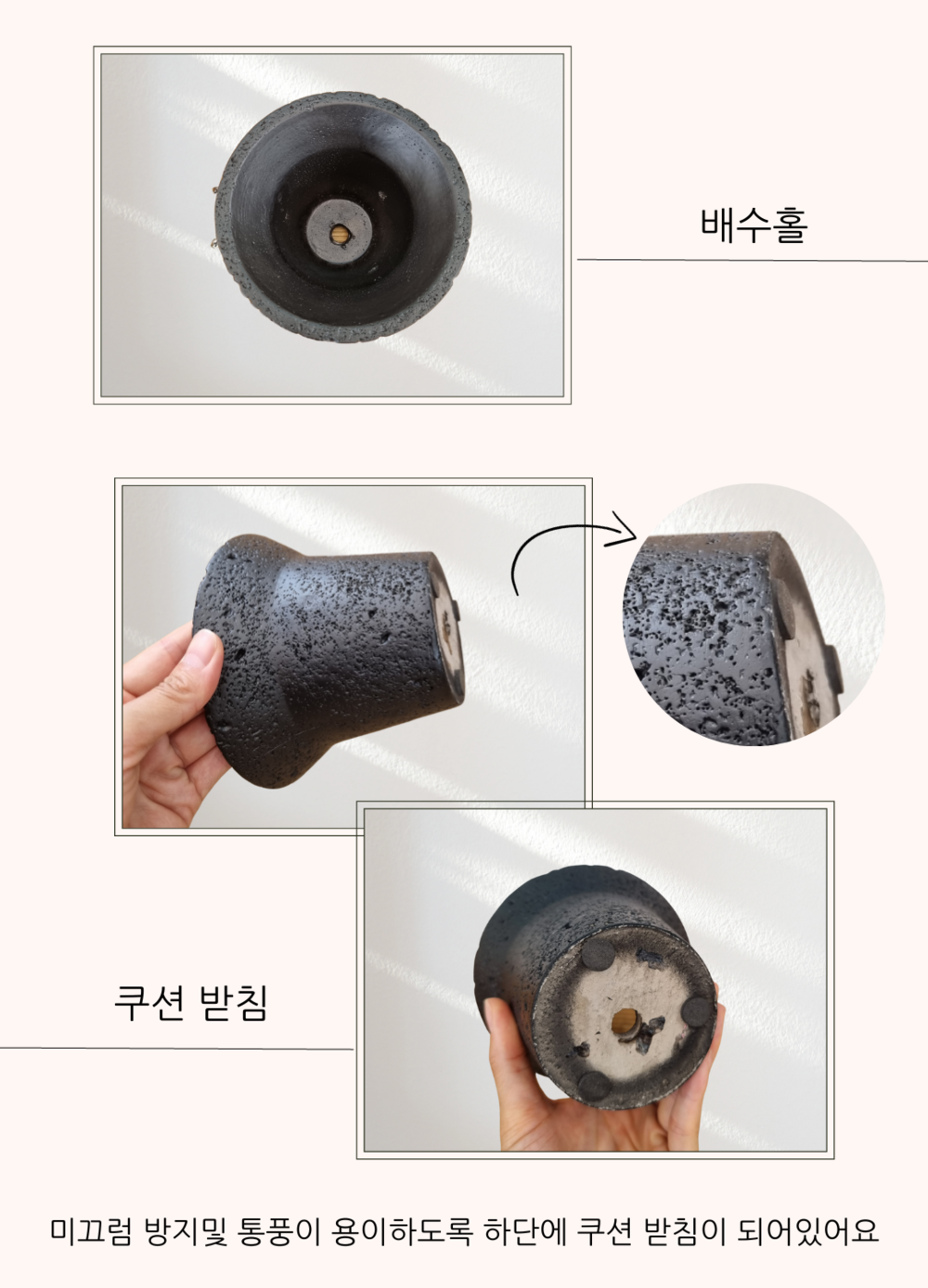 배수홀

쿠션 받침

미끄럼 방지및 통풍이 용이하도록 하단에 쿠션 받침이 되어있어요