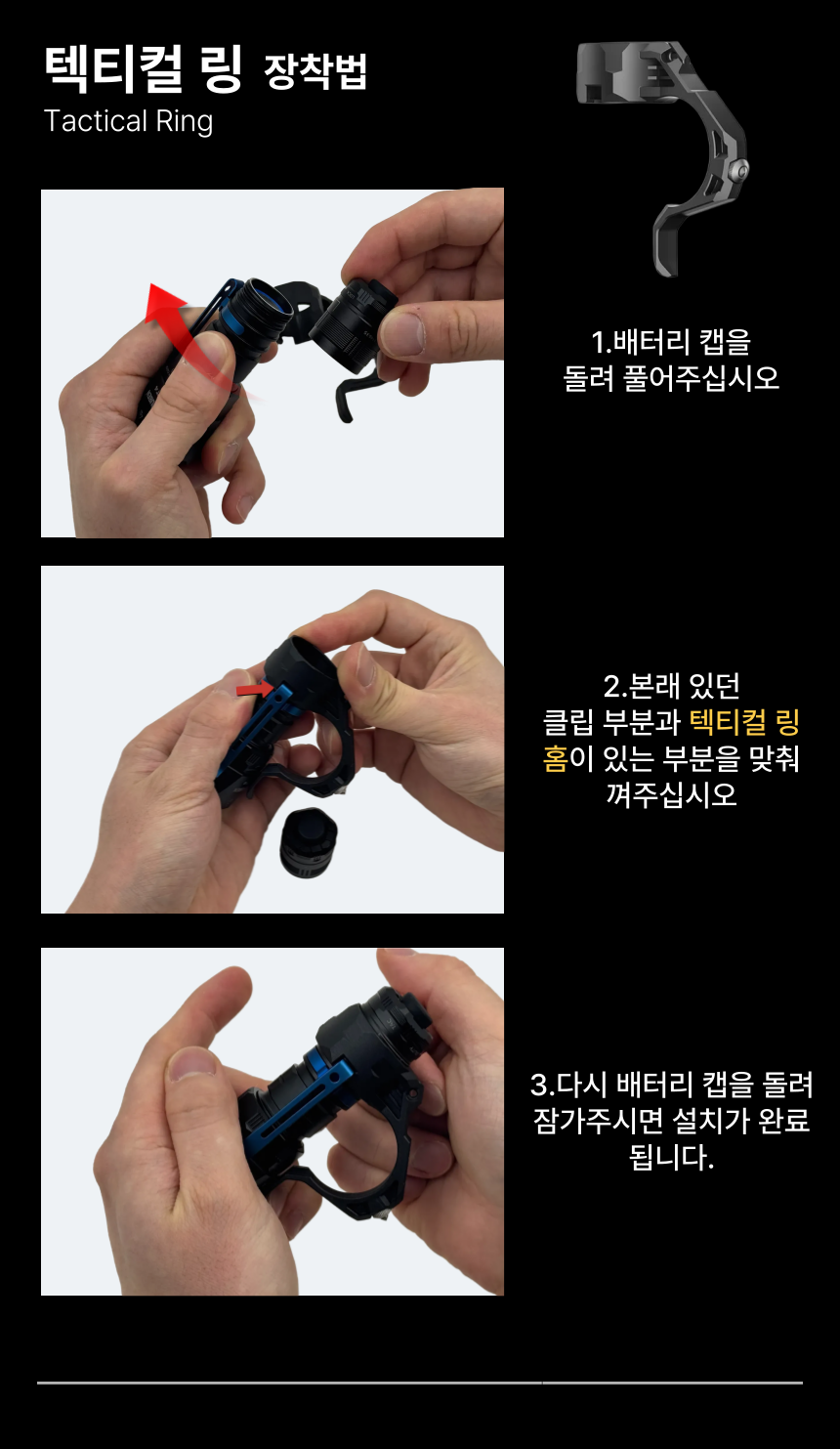 텍티컬 링 장착법
Tactical Ring

1.배터리 캡을
돌려 풀어주십시오

2.본래 있던
클립 부분과 텍티컬 링
홈이 있는 부분을 맞춰
껴주십시오

3.다시 배터리 캡을 돌려
잠가주시면 설치가 완료
됩니다.