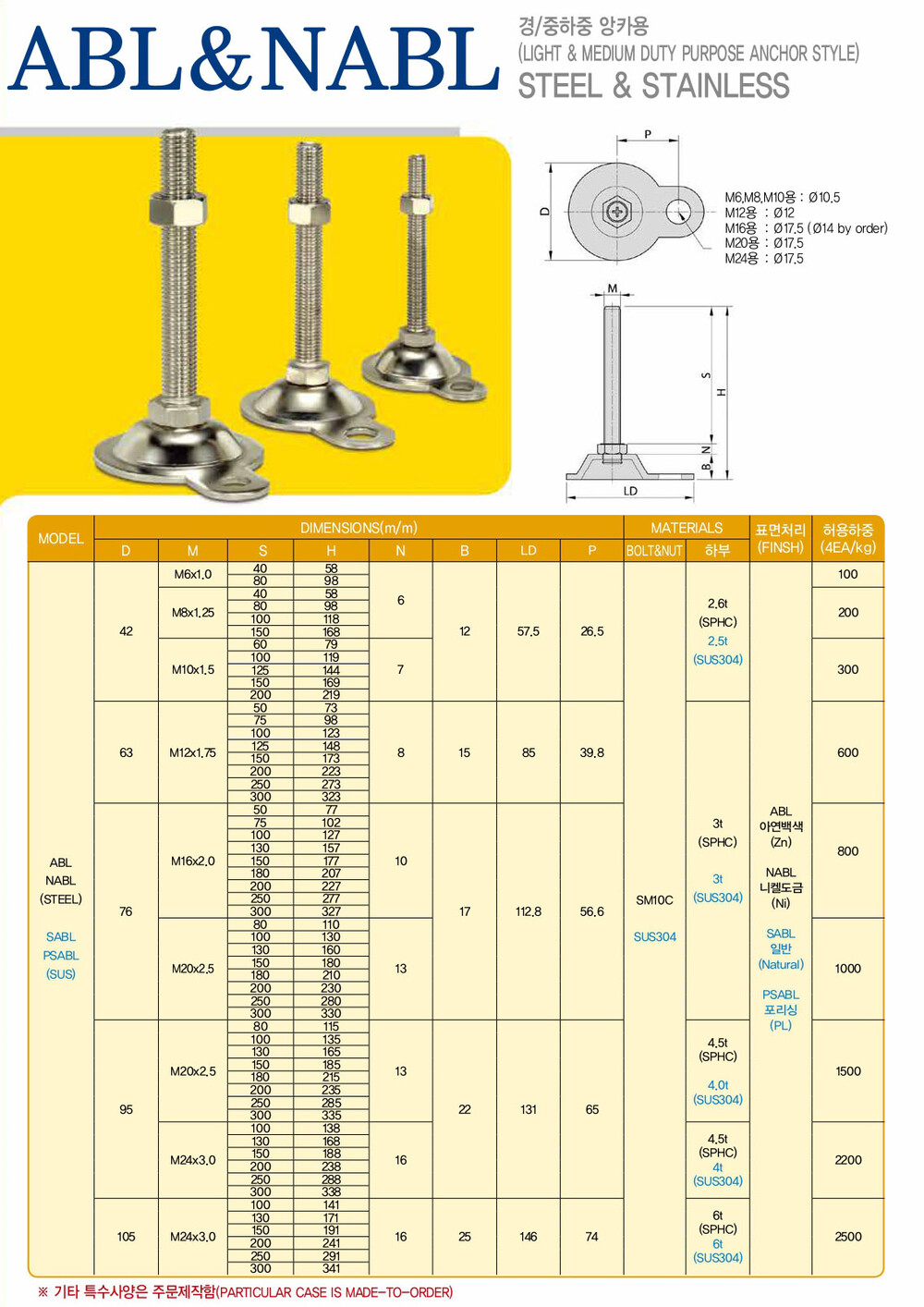 ABL&NABL

경/중하중 앙카용
(LIGHT & MEDIUM DUTY PURPOSE ANCHOR STYLE)
STEEL & STAINLESS

P
D
M6,M8,M10용 : Ø10.5
M12용 : Ø12
M16용 : Ø17.5 (Ø14 by order)
M20용 : Ø17.5
M24용 : Ø17.5

M
S
H
N
B
LD

| MODEL | D | M | S | H | N | B | LD | P | BOLT&NUT | 하부 | 표면처리 (FINSH) | 허용하중 (4EA/kg) |
|---|---|---|---|---|---|---|---|---|---|---|---|---|
| ABL NABL (STEEL) SABL PSABL (SUS) | 42 | M6x1.0 | 40 | 58 | 6 | 12 | 57.5 | 26.5 | SM10C SUS304 | 2.6t (SPHC) 2.5t (SUS304) | ABL 아연백색 (Zn) NABL 니켈도금 (Ni) SABL 일반 (Natural) PSABL 포리싱 (PL) | 100 |
| | | | 80 | 98 | | | | | | | | |
| | | M8x1.25 | 40 | 58 | | | | | | | | 200 |
| | | | 80 | 98 | | | | | | | | |
| | | | 100 | 118 | | | | | | | | |
| | | | 150 | 168 | | | | | | | | |
| | | M10x1.5 | 60 | 79 | 7 | | | | | | | 300 |
| | | | 100 | 119 | | | | | | | | |
| | | | 125 | 144 | | | | | | | | |
| | | | 150 | 169 | | | | | | | | |
| | | | 200 | 219 | | | | | | | | |
| | 63 | M12x1.75 | 50 | 73 | 8 | 15 | 85 | 39.8 | | 3t (SPHC) 3t (SUS304) | | 600 |
| | | | 75 | 98 | | | | | | | | |
| | | | 100 | 123 | | | | | | | | |
| | | | 125 | 148 | | | | | | | | |
| | | | 150 | 173 | | | | | | | | |
| | | | 200 | 223 | | | | | | | | |
| | | | 250 | 273 | | | | | | | | |
| | | | 300 | 323 | | | | | | | | |
| | 76 | M16x2.0 | 50 | 77 | 10 | 17 | 112.8 | 56.6 | | | | 800 |
| | | | 75 | 102 | | | | | | | | |
| | | | 100 | 127 | | | | | | | | |
| | | | 130 | 157 | | | | | | | | |
| | | | 150 | 177 | | | | | | | | |
| | | | 180 | 207 | | | | | | | | |
| | | | 200 | 227 | | | | | | | | |
| | | | 250 | 277 | | | | | | | | |
| | | | 300 | 327 | | | | | | | | |
| | | M20x2.5 | 80 | 110 | 13 | | | | | | | 1000 |
| | | | 100 | 130 | | | | | | | | |
| | | | 130 | 160 | | | | | | | | |
| | | | 150 | 180 | | | | | | | | |
| | | | 180 | 210 | | | | | | | | |
| | | | 200 | 230 | | | | | | | | |
| | | | 250 | 280 | | | | | | | | |
| | | | 300 | 330 | | | | | | | | |
| | 95 | M20x2.5 | 80 | 115 | 13 | 22 | 131 | 65 | | 4.5t (SPHC) 4.0t (SUS304) | | 1500 |
| | | | 100 | 135 | | | | | | | | |
| | | | 130 | 165 | | | | | | | | |
| | | | 150 | 185 | | | | | | | | |
| | | | 180 | 215 | | | | | | | | |
| | | | 200 | 235 | | | | | | | | |
| | | | 250 | 285 | | | | | | | | |
| | | | 300 | 335 | | | | | | | | |
| | | M24x3.0 | 100 | 138 | 16 | | | | | 4.5t (SPHC) 4t (SUS304) | | 2200 |
| | | | 130 | 168 | | | | | | | | |
| | | | 150 | 188 | | | | | | | | |
| | | | 200 | 238 | | | | | | | | |
| | | | 250 | 288 | | | | | | | | |
| | | | 300 | 338 | | | | | | | | |
| | 105 | M24x3.0 | 100 | 141 | 16 | 25 | 146 | 74 | | 6t (SPHC) 6t (SUS304) | | 2500 |
| | | | 130 | 171 | | | | | | | | |
| | | | 150 | 191 | | | | | | | | |
| | | | 200 | 241 | | | | | | | | |
| | | | 250 | 291 | | | | | | | | |
| | | | 300 | 341 | | | | | | | | |

DIMENSIONS(m/m)  MATERIALS

※ 기타 특수사양은 주문제작함(PARTICULAR CASE IS MADE-TO-ORDER)