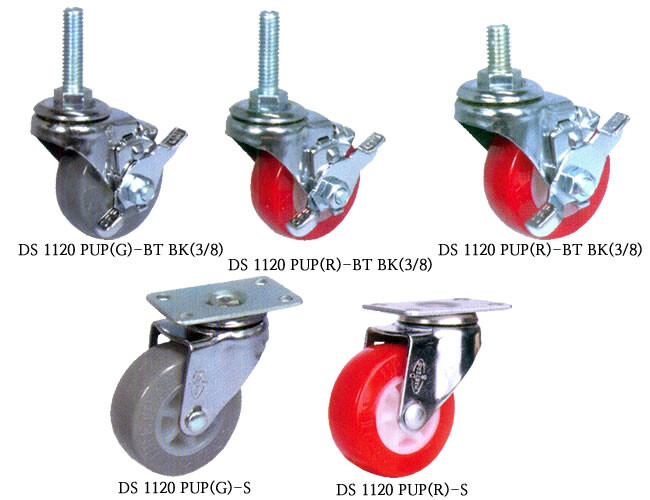 DS 1120 PUP(G)-BT BK(3/8)

DS 1120 PUP(R)-BT BK(3/8)

DS 1120 PUP(R)-BT BK(3/8)

DS 1120 PUP(G)-S

DS 1120 PUP(R)-S