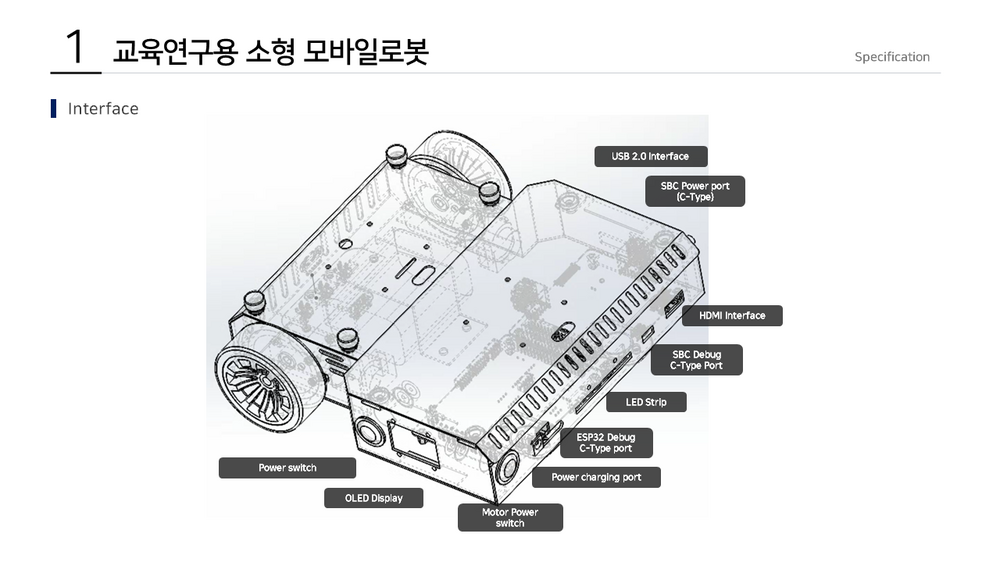 1 교육연구용 소형 모바일로봇

Specification

Interface

USB 2.0 Interface

SBC Power port (C-Type)

HDMI Interface

SBC Debug C-Type Port

LED Strip

ESP32 Debug C-Type port

Power charging port

Power switch

OLED Display

Motor Power switch