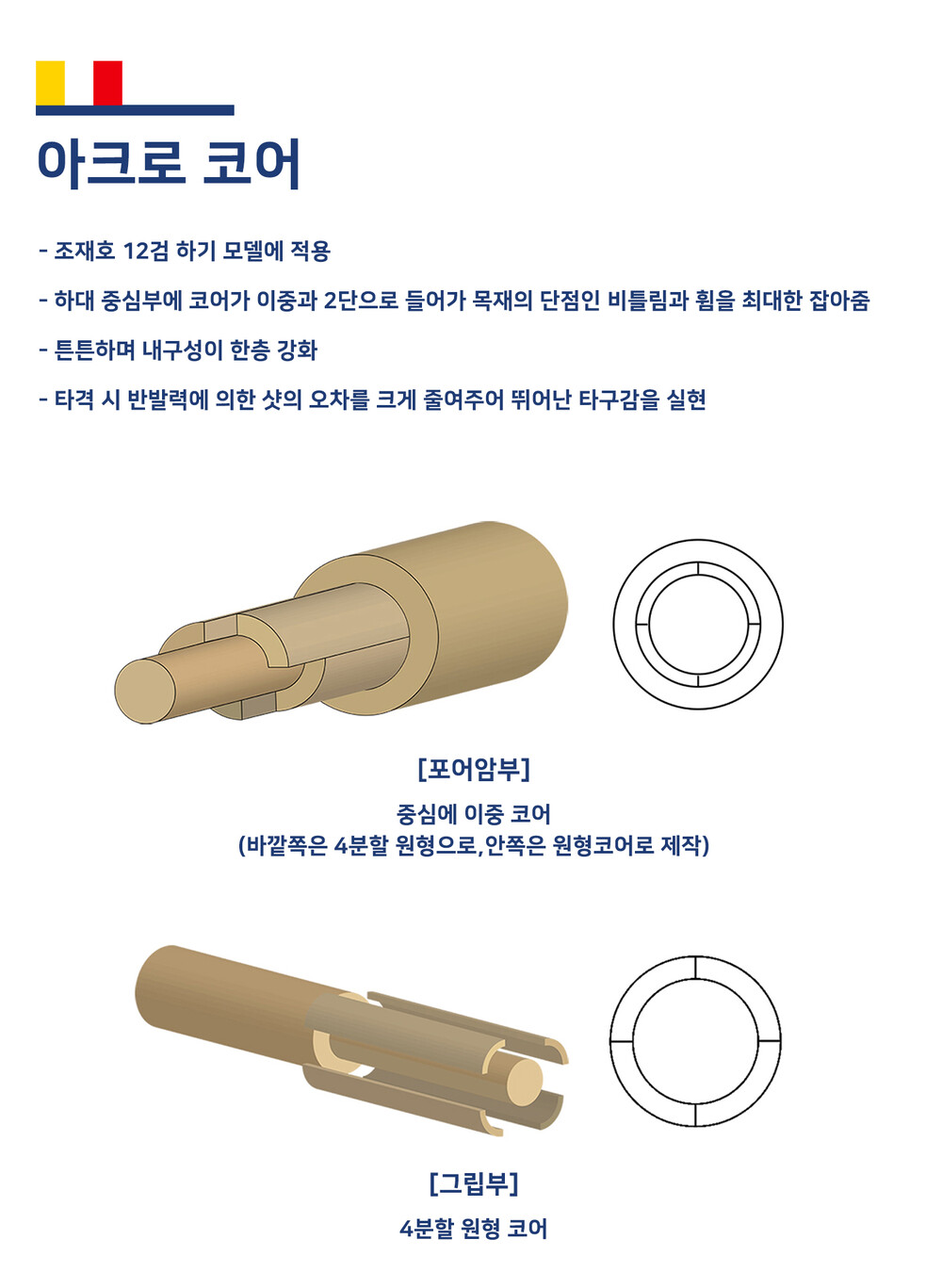 아크로 코어

- 조재호 12검 하기 모델에 적용

- 하대 중심부에 코어가 이중과 2단으로 들어가 목재의 단점인 비틀림과 휨을 최대한 잡아줌

- 튼튼하며 내구성이 한층 강화

- 타격 시 반발력에 의한 샷의 오차를 크게 줄여주어 뛰어난 타구감을 실현

[포어암부]

중심에 이중 코어
(바깥쪽은 4분할 원형으로,안쪽은 원형코어로 제작)

[그립부]

4분할 원형 코어