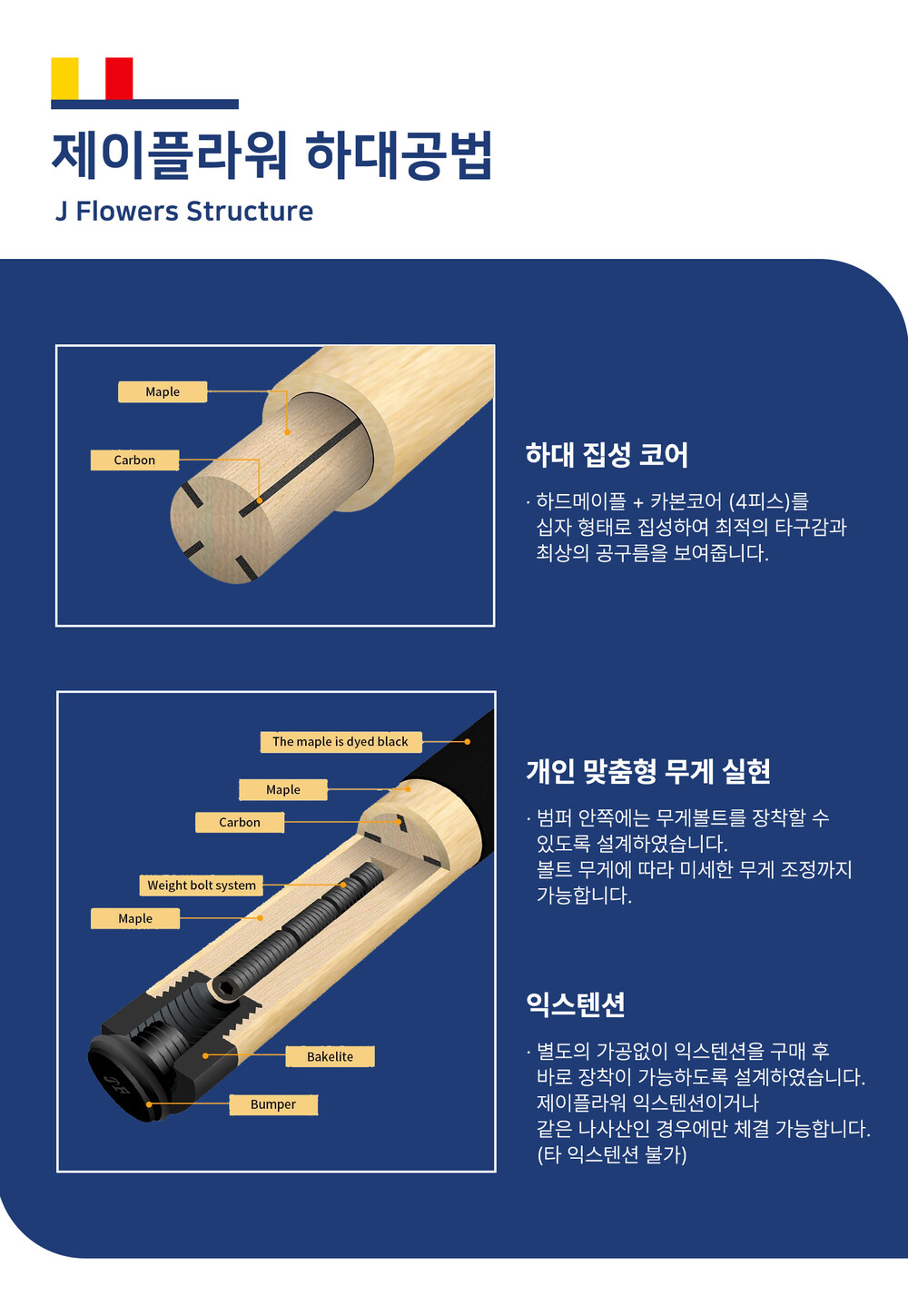 제이플라워 하대공법

J Flowers Structure

Maple

Carbon

하대 집성 코어

· 하드메이플 + 카본코어 (4피스)를 십자 형태로 집성하여 최적의 타구감과 최상의 공구름을 보여줍니다.

The maple is dyed black

Maple

Carbon

Weight bolt system

Maple

Bakelite

Bumper

개인 맞춤형 무게 실현

· 범퍼 안쪽에는 무게볼트를 장착할 수 있도록 설계하였습니다. 볼트 무게에 따라 미세한 무게 조정까지 가능합니다.

익스텐션

· 별도의 가공없이 익스텐션을 구매 후 바로 장착이 가능하도록 설계하였습니다. 제이플라워 익스텐션이거나 같은 나사산인 경우에만 체결 가능합니다. (타 익스텐션 불가)