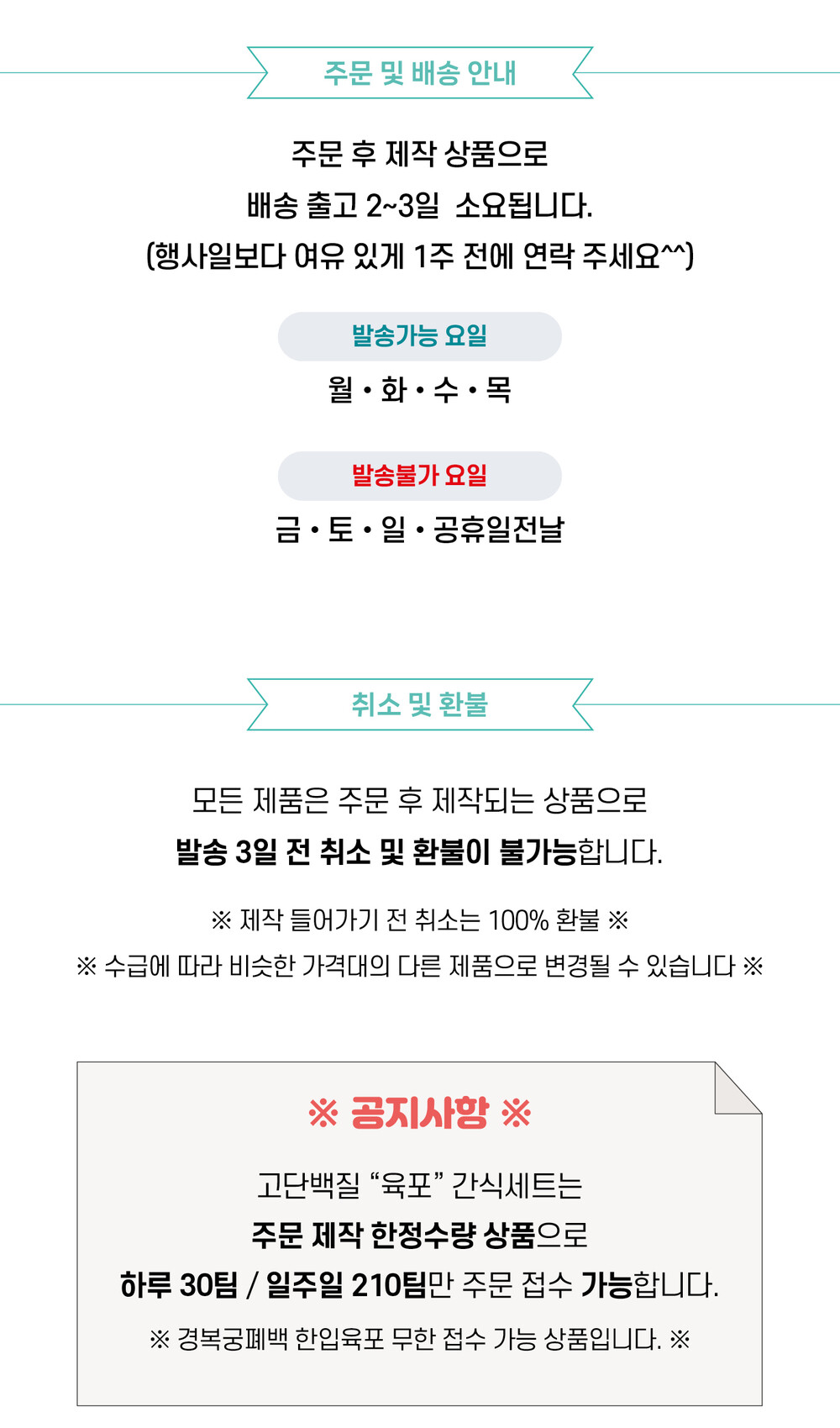 주문 및 배송 안내

주문 후 제작 상품으로
배송 출고 2~3일 소요됩니다.
(행사일보다 여유 있게 1주 전에 연락 주세요^^)

발송가능 요일

월 • 화 • 수 • 목

발송불가 요일

금 • 토 • 일 • 공휴일전날

취소 및 환불

모든 제품은 주문 후 제작되는 상품으로
발송 3일 전 취소 및 환불이 불가능합니다.

※ 제작 들어가기 전 취소는 100% 환불 ※

※ 수급에 따라 비슷한 가격대의 다른 제품으로 변경될 수 있습니다 ※

※ 공지사항 ※

고단백질 "육포" 간식세트는
주문 제작 한정수량 상품으로
하루 30팀 / 일주일 210팀만 주문 접수 가능합니다.

※ 경복궁폐백 한입육포 무한 접수 가능 상품입니다. ※