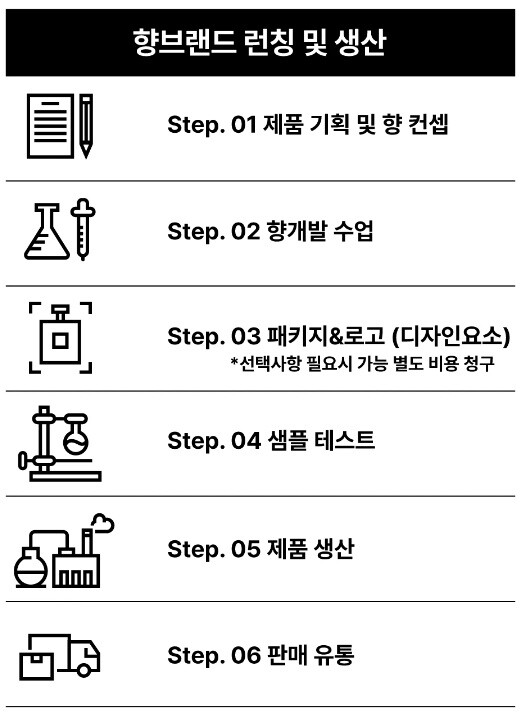 향브랜드 런칭 및 생산

Step. 01 제품 기획 및 향 컨셉

Step. 02 향개발 수업

Step. 03 패키지&로고 (디자인요소)
*선택사항 필요시 가능 별도 비용 청구

Step. 04 샘플 테스트

Step. 05 제품 생산

Step. 06 판매 유통