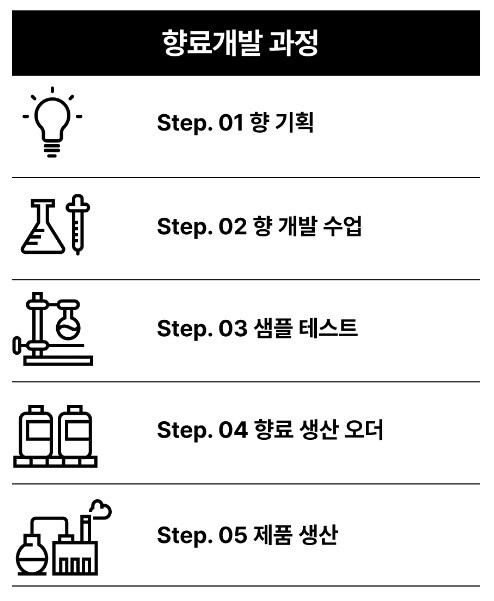 향료개발 과정

Step. 01 향 기획

Step. 02 향 개발 수업

Step. 03 샘플 테스트

Step. 04 향료 생산 오더

Step. 05 제품 생산