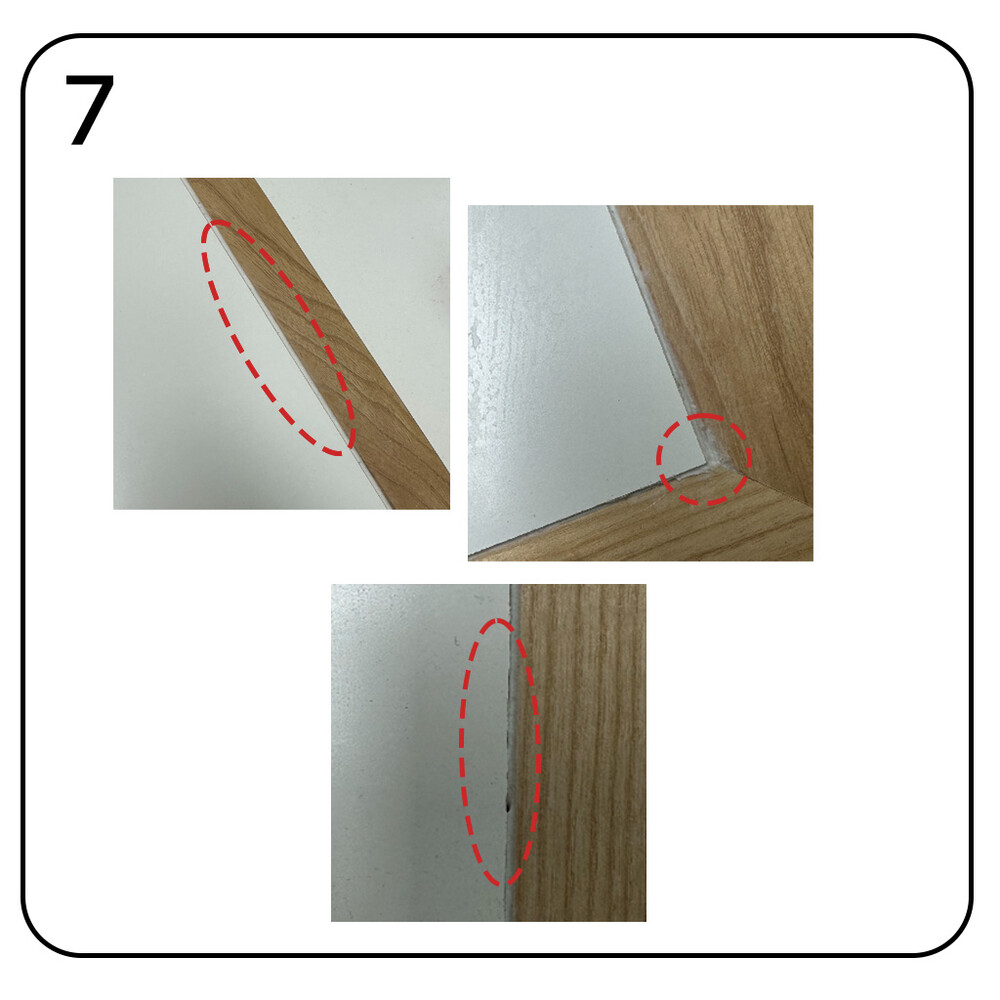 7