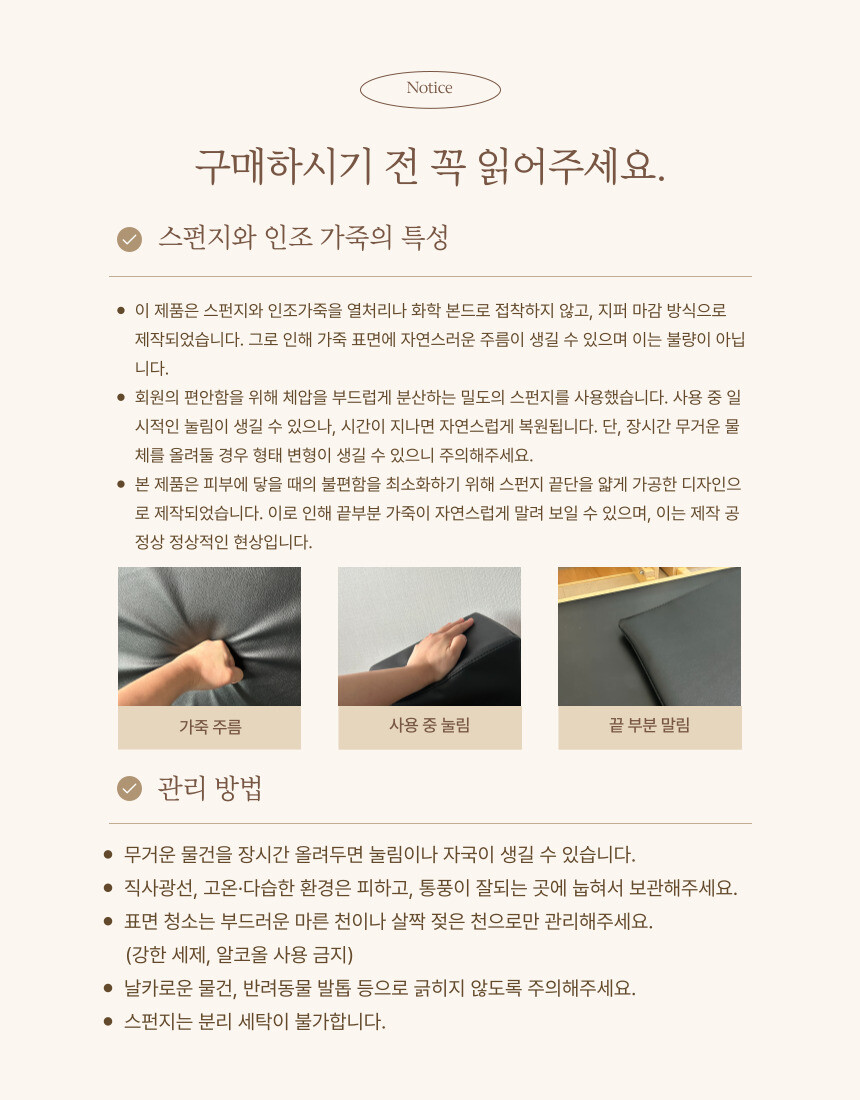 Notice

구매하시기 전 꼭 읽어주세요.

스펀지와 인조 가죽의 특성

• 이 제품은 스펀지와 인조가죽을 열처리나 화학 본드로 접착하지 않고, 지퍼 마감 방식으로 제작되었습니다. 그로 인해 가죽 표면에 자연스러운 주름이 생길 수 있으며 이는 불량이 아닙니다.
• 회원의 편안함을 위해 체압을 부드럽게 분산하는 밀도의 스펀지를 사용했습니다. 사용 중 일시적인 눌림이 생길 수 있으나, 시간이 지나면 자연스럽게 복원됩니다. 단, 장시간 무거운 물체를 올려둘 경우 형태 변형이 생길 수 있으니 주의해주세요.
• 본 제품은 피부에 닿을 때의 불편함을 최소화하기 위해 스펀지 끝단을 얇게 가공한 디자인으로 제작되었습니다. 이로 인해 끝부분 가죽이 자연스럽게 말려 보일 수 있으며, 이는 제작 공정상 정상적인 현상입니다.

가죽 주름

사용 중 눌림

끝 부분 말림

관리 방법

• 무거운 물건을 장시간 올려두면 눌림이나 자국이 생길 수 있습니다.
• 직사광선, 고온·다습한 환경은 피하고, 통풍이 잘되는 곳에 눕혀서 보관해주세요.
• 표면 청소는 부드러운 마른 천이나 살짝 젖은 천으로만 관리해주세요. (강한 세제, 알코올 사용 금지)
• 날카로운 물건, 반려동물 발톱 등으로 긁히지 않도록 주의해주세요.
• 스펀지는 분리 세탁이 불가합니다.