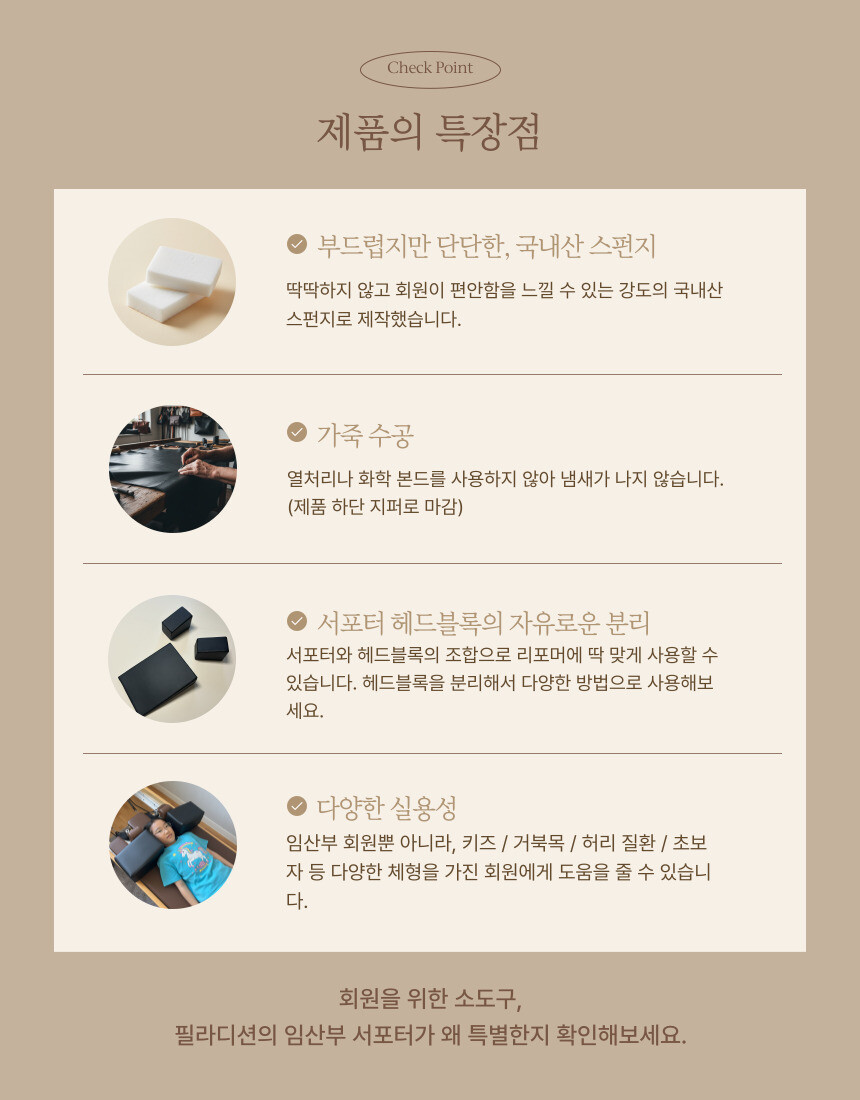 Check Point

제품의 특장점

부드럽지만 단단한, 국내산 스펀지

딱딱하지 않고 회원이 편안함을 느낄 수 있는 강도의 국내산 스펀지로 제작했습니다.

가죽 수공

열처리나 화학 본드를 사용하지 않아 냄새가 나지 않습니다. (제품 하단 지퍼로 마감)

서포터 헤드블록의 자유로운 분리

서포터와 헤드블록의 조합으로 리포머에 딱 맞게 사용할 수 있습니다. 헤드블록을 분리해서 다양한 방법으로 사용해보세요.

다양한 실용성

임산부 회원뿐 아니라, 키즈 / 거북목 / 허리 질환 / 초보자 등 다양한 체형을 가진 회원에게 도움을 줄 수 있습니다.

회원을 위한 소도구,
필라디션의 임산부 서포터가 왜 특별한지 확인해보세요.