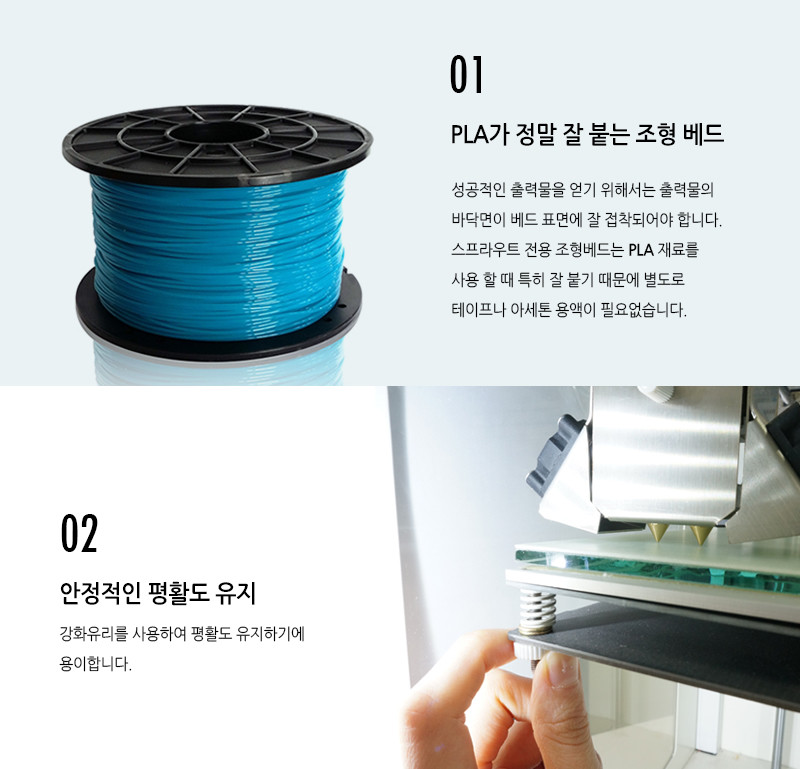 01

PLA가 정말 잘 붙는 조형 베드

성공적인 출력물을 얻기 위해서는 출력물의 바닥면이 베드 표면에 잘 접착되어야 합니다. 스프라우트 전용 조형베드는 PLA 재료를 사용 할 때 특히 잘 붙기 때문에 별도로 테이프나 아세톤 용액이 필요없습니다.

02

안정적인 평활도 유지

강화유리를 사용하여 평활도 유지하기에 용이합니다.