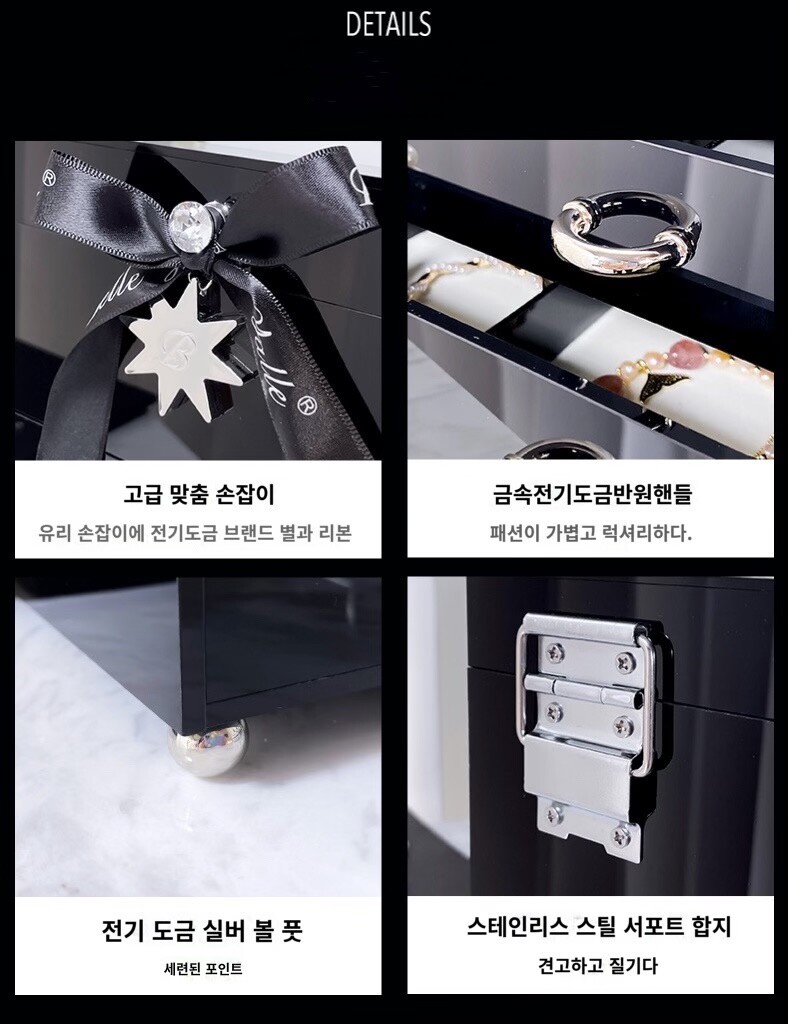 DETAILS

고급 맞춤 손잡이

유리 손잡이에 전기도금 브랜드 별과 리본

금속전기도금반원핸들

패션이 가볍고 럭셔리하다.

전기 도금 실버 볼 풋

세련된 포인트

스테인리스 스틸 서포트 합지

견고하고 질기다