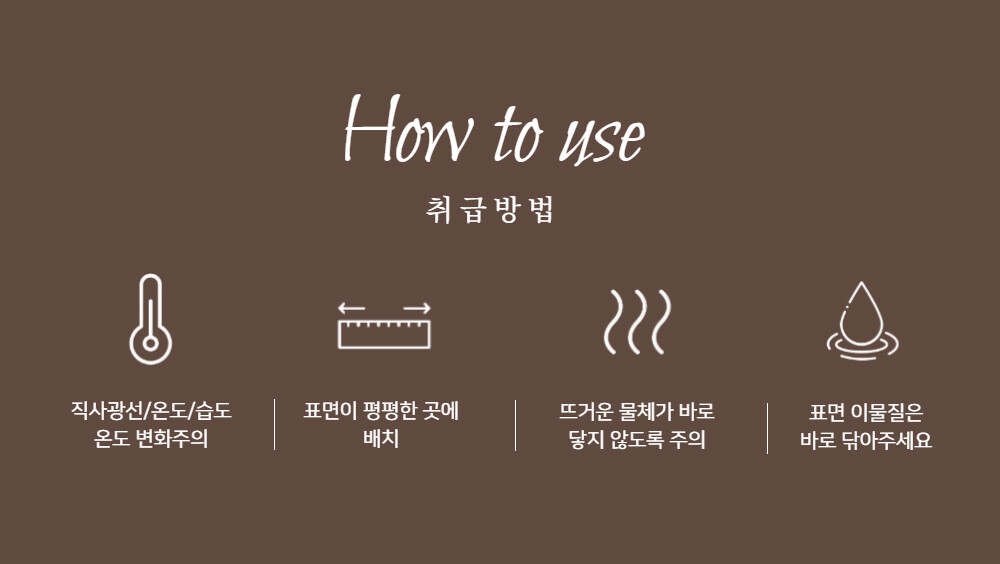 How to use

취급방법

직사광선/온도/습도 온도 변화주의

표면이 평평한 곳에 배치

뜨거운 물체가 바로 닿지 않도록 주의

표면 이물질은 바로 닦아주세요