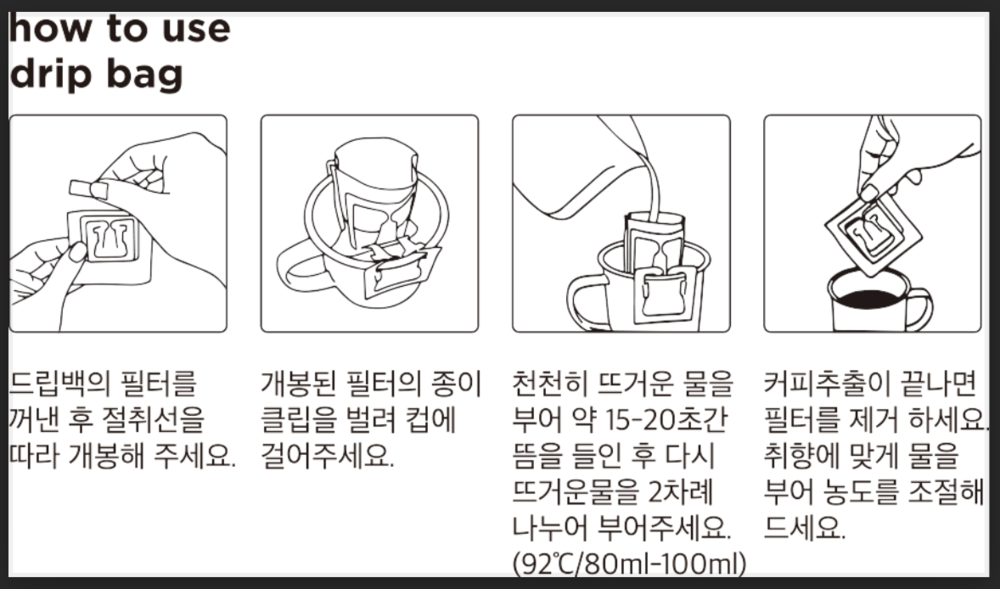 how to use drip bag

드립백의 필터를 꺼낸 후 절취선을 따라 개봉해 주세요.

개봉된 필터의 종이 클립을 벌려 컵에 걸어주세요.

천천히 뜨거운 물을 부어 약 15-20초간 뜸을 들인 후 다시 뜨거운물을 2차례 나누어 부어주세요. (92℃/80ml-100ml)

커피추출이 끝나면 필터를 제거 하세요. 취향에 맞게 물을 부어 농도를 조절해 드세요.