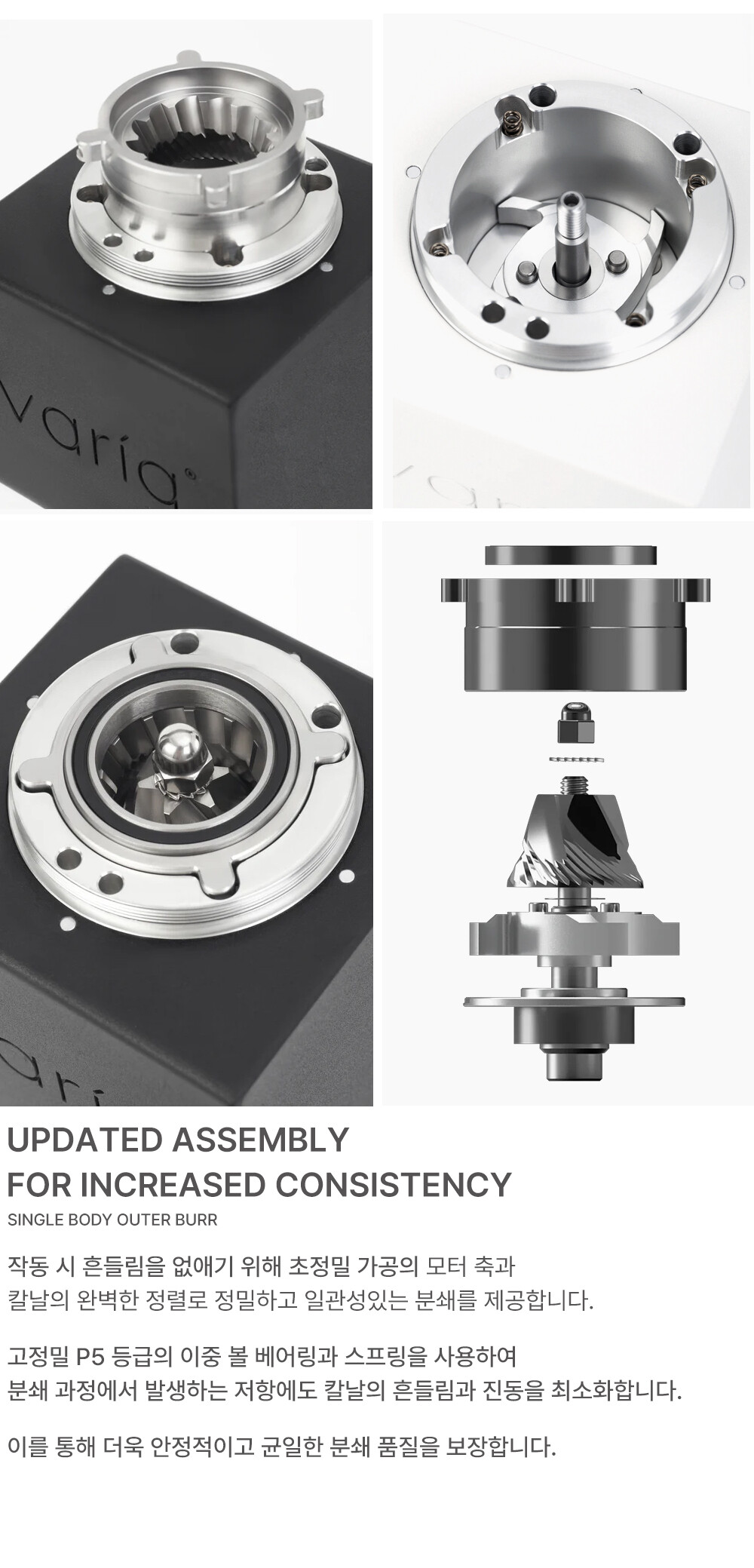 varia®

UPDATED ASSEMBLY
FOR INCREASED CONSISTENCY

SINGLE BODY OUTER BURR

작동 시 흔들림을 없애기 위해 초정밀 가공의 모터 축과 칼날의 완벽한 정렬로 정밀하고 일관성있는 분쇄를 제공합니다.

고정밀 P5 등급의 이중 볼 베어링과 스프링을 사용하여 분쇄 과정에서 발생하는 저항에도 칼날의 흔들림과 진동을 최소화합니다.

이를 통해 더욱 안정적이고 균일한 분쇄 품질을 보장합니다.