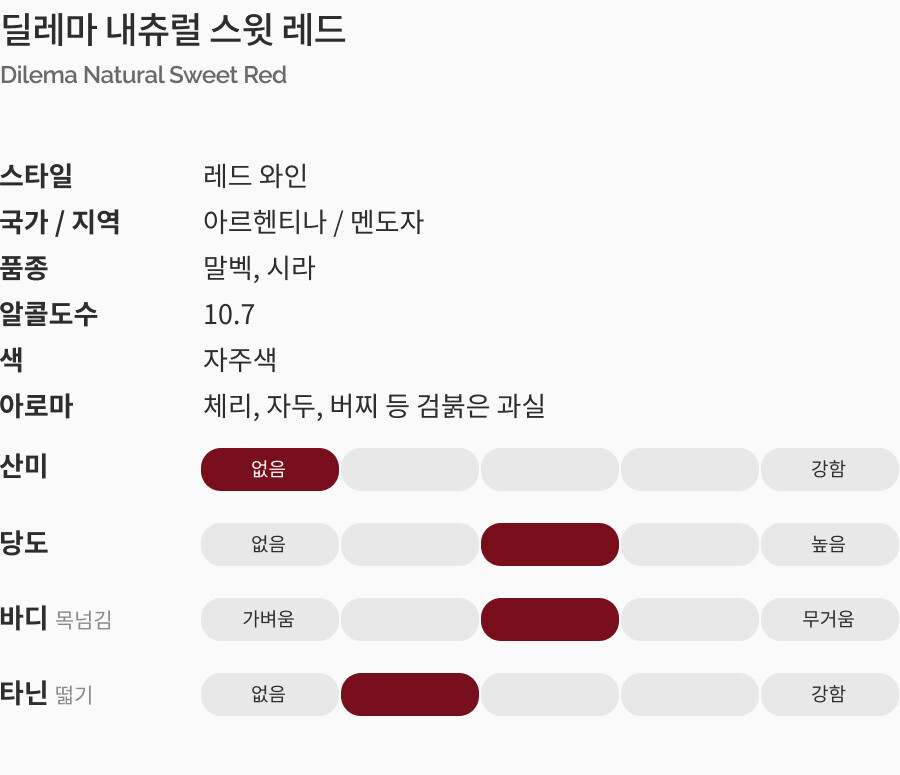 딜레마 내츄럴 스윗 레드
Dilema Natural Sweet Red

스타일
레드 와인
국가 / 지역
아르헨티나 / 멘도자
품종
말벡, 시라
알콜도수
10.7
색
자주색
아로마
체리, 자두, 버찌 등 검붉은 과실

산미 없음 강함

당도 없음 높음

바디 목넘김 가벼움 무거움

타닌 떫기 없음 강함