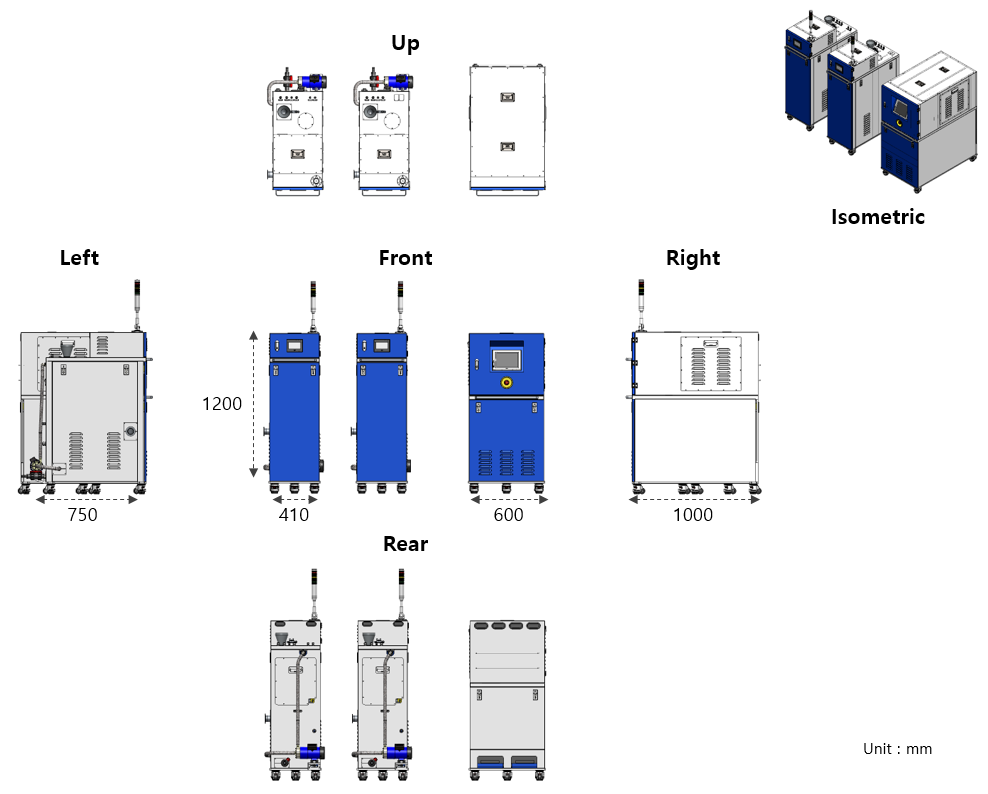 Up

Isometric

Left

Front

Right

1200

750

410

600

1000

Rear

Unit : mm