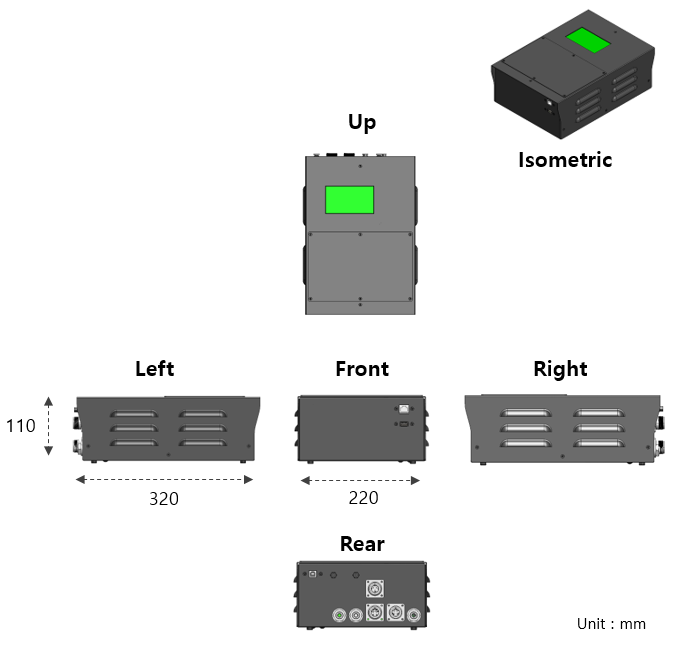 Isometric

Up

Left

Front

Right

110

320

220

Rear

Unit : mm