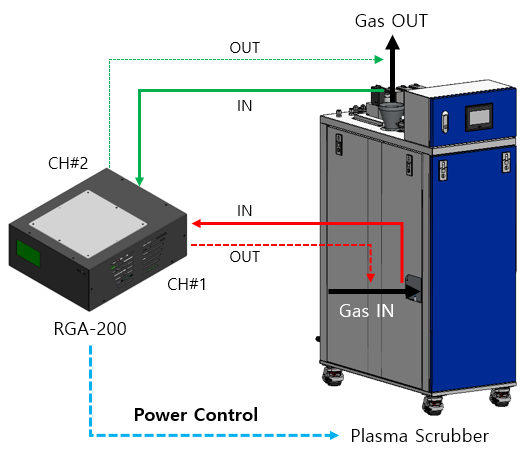 Gas OUT

OUT

IN

CH#2

IN

OUT

CH#1

Gas IN

RGA-200

Power Control

Plasma Scrubber