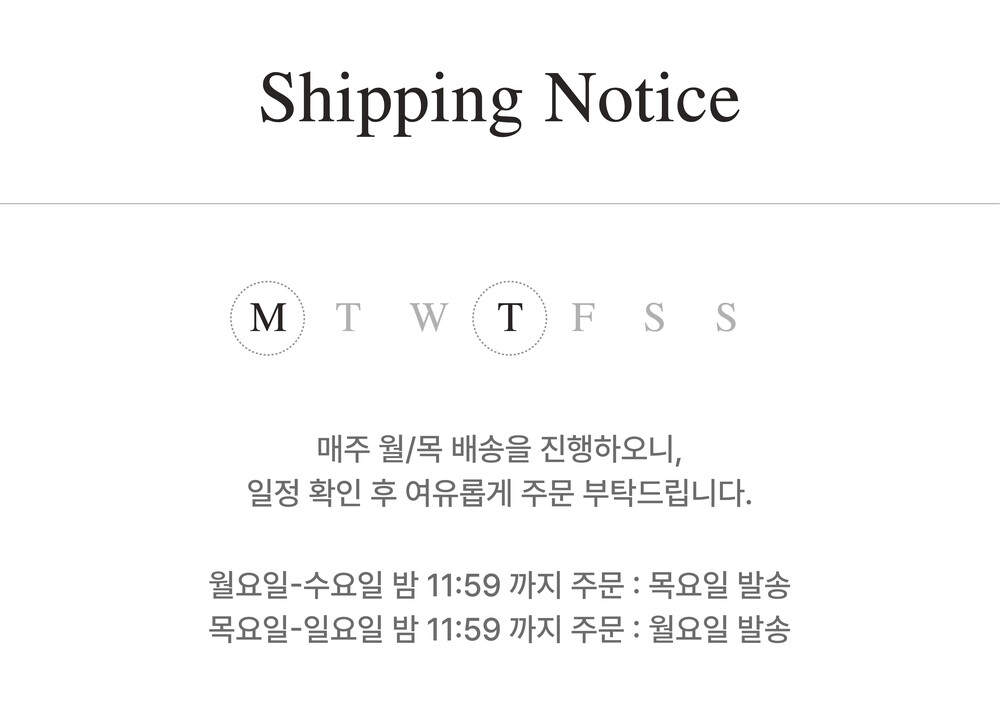 Shipping Notice

M T W T F S S

매주 월/목 배송을 진행하오니,
일정 확인 후 여유롭게 주문 부탁드립니다.

월요일-수요일 밤 11:59 까지 주문 : 목요일 발송
목요일-일요일 밤 11:59 까지 주문 : 월요일 발송