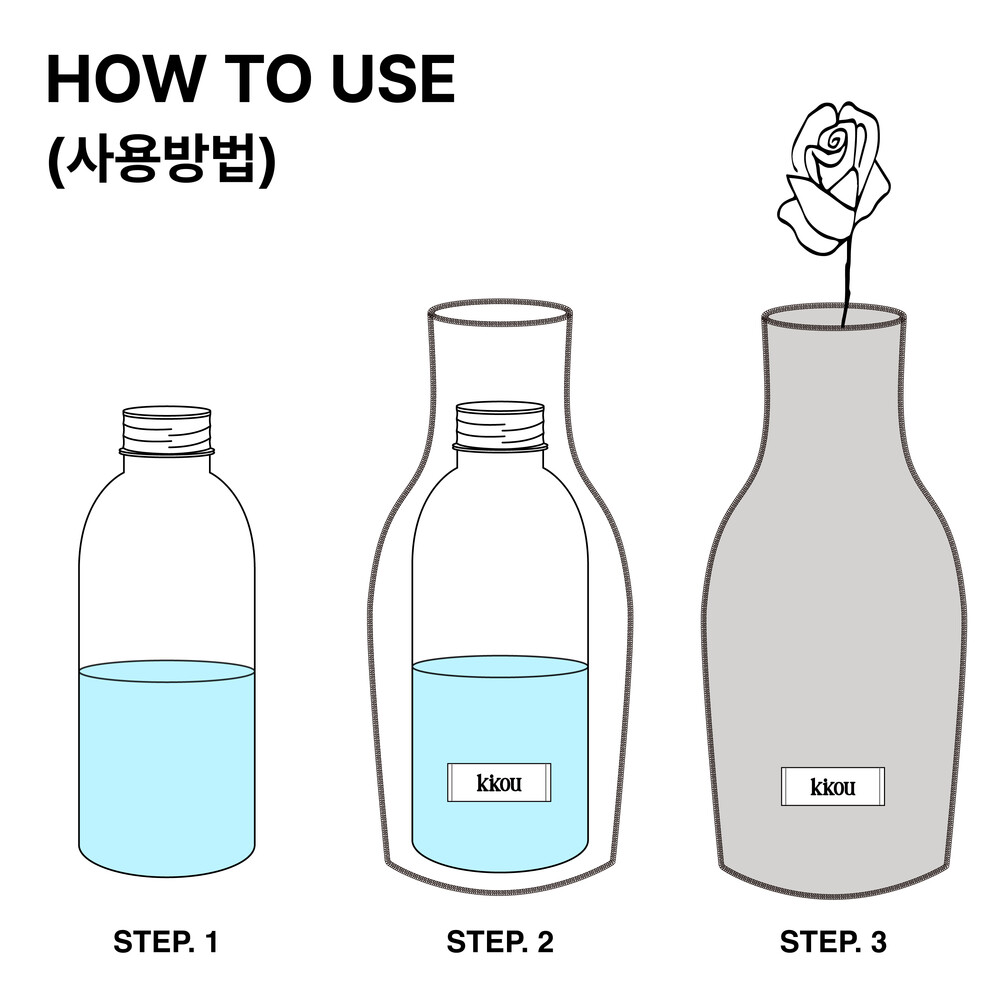 HOW TO USE
(사용방법)

kkou

kkou

STEP. 1

STEP. 2

STEP. 3