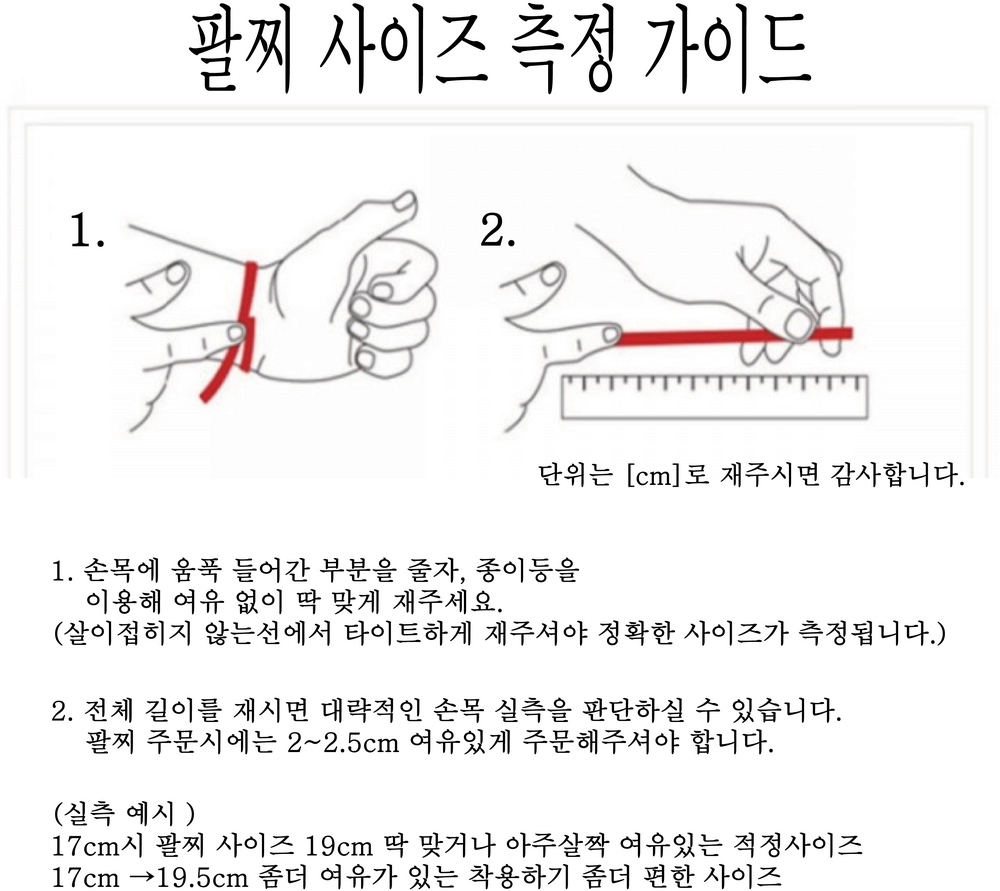 팔찌 사이즈 측정 가이드

1.

2.

단위는 [cm]로 재주시면 감사합니다.

1. 손목에 움푹 들어간 부분을 줄자, 종이등을 이용해 여유 없이 딱 맞게 재주세요.
(살이접히지 않는선에서 타이트하게 재주셔야 정확한 사이즈가 측정됩니다.)

2. 전체 길이를 재시면 대략적인 손목 실측을 판단하실 수 있습니다.
팔찌 주문시에는 2~2.5cm 여유있게 주문해주셔야 합니다.

(실측 예시 )
17cm시 팔찌 사이즈 19cm 딱 맞거나 아주살짝 여유있는 적정사이즈
17cm →19.5cm 좀더 여유가 있는 착용하기 좀더 편한 사이즈