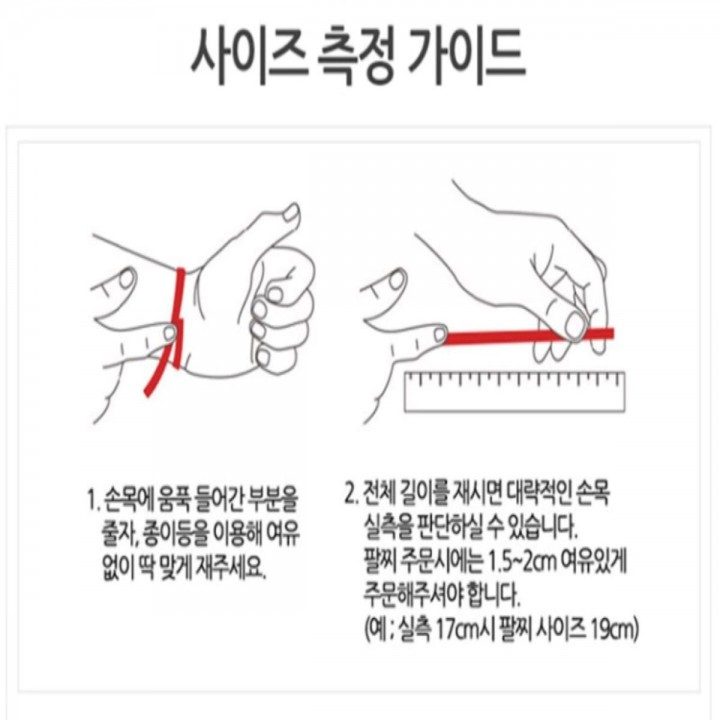 사이즈 측정 가이드

1. 손목에 움푹 들어간 부분을 줄자, 종이등을 이용해 여유 없이 딱 맞게 재주세요.

2. 전체 길이를 재시면 대략적인 손목 실측을 판단하실 수 있습니다. 팔찌 주문시에는 1.5~2cm 여유있게 주문해주셔야 합니다. (예 : 실측 17cm시 팔찌 사이즈 19cm)