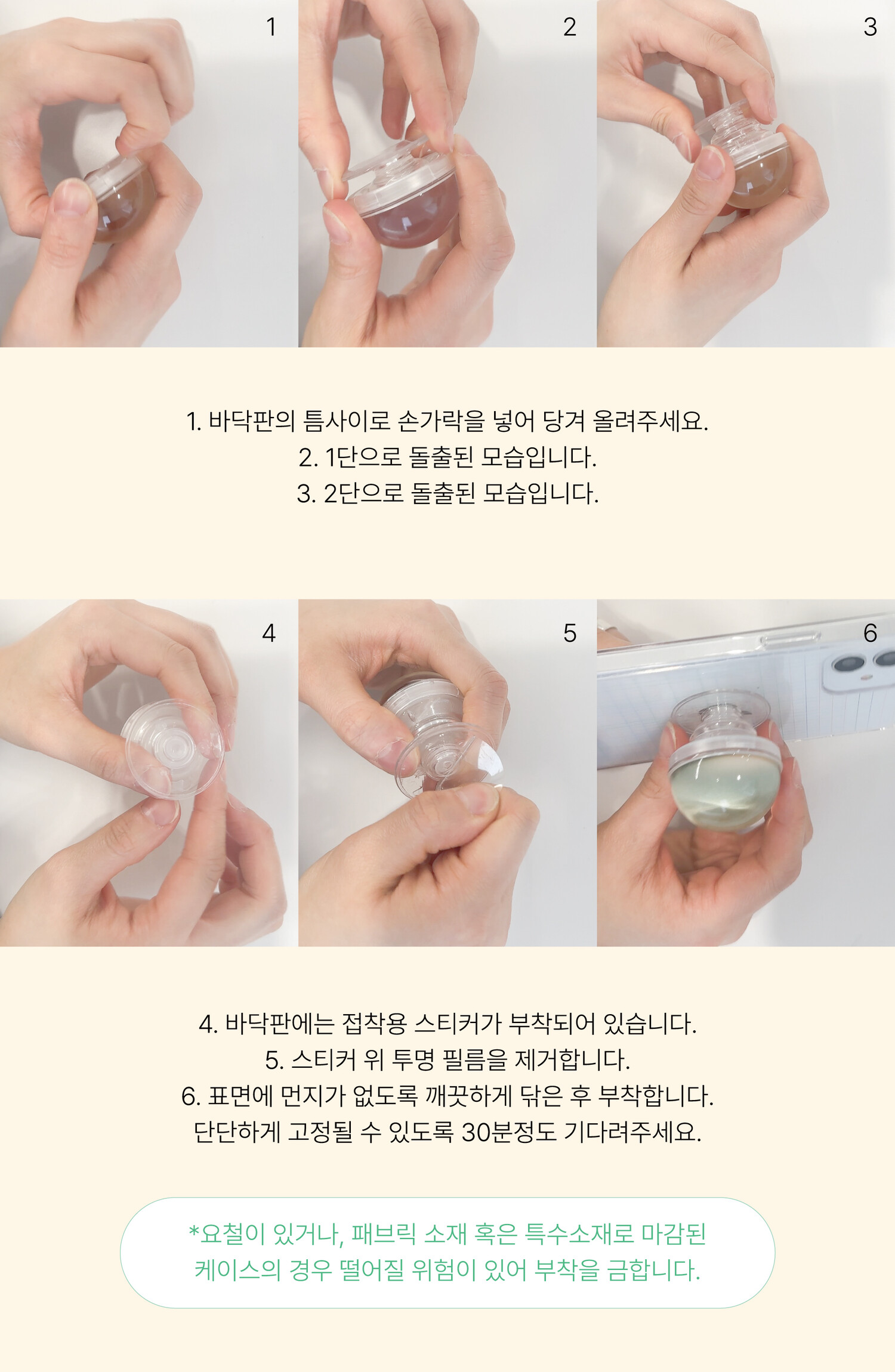 1

2

3

1. 바닥판의 틈사이로 손가락을 넣어 당겨 올려주세요.
2. 1단으로 돌출된 모습입니다.
3. 2단으로 돌출된 모습입니다.

4

5

6

4. 바닥판에는 접착용 스티커가 부착되어 있습니다.
5. 스티커 위 투명 필름을 제거합니다.
6. 표면에 먼지가 없도록 깨끗하게 닦은 후 부착합니다.
단단하게 고정될 수 있도록 30분정도 기다려주세요.

*요철이 있거나, 패브릭 소재 혹은 특수소재로 마감된 케이스의 경우 떨어질 위험이 있어 부착을 금합니다.