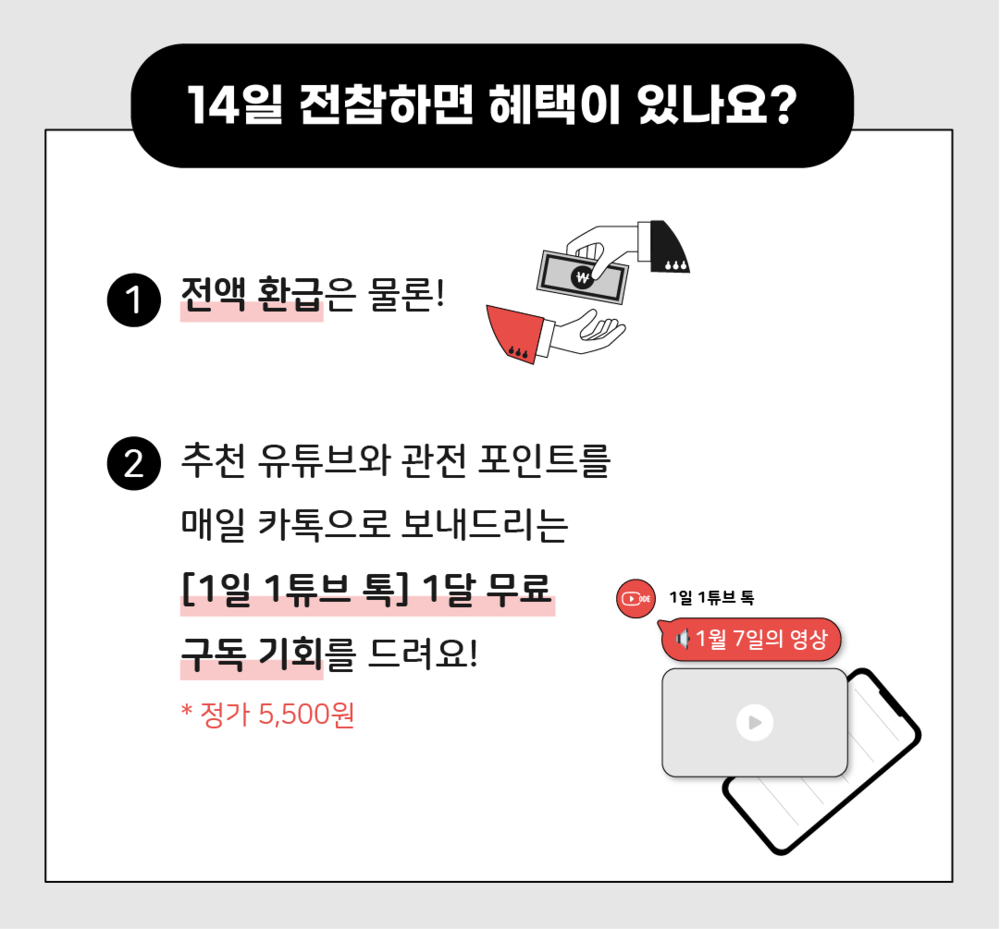 14일 전참하면 혜택이 있나요?

1 전액 환급은 물론!

₩

2 추천 유튜브와 관전 포인트를 매일 카톡으로 보내드리는 [1일 1튜브 톡] 1달 무료 구독 기회를 드려요!

* 정가 5,500원

1일 1튜브 톡

1월 7일의 영상