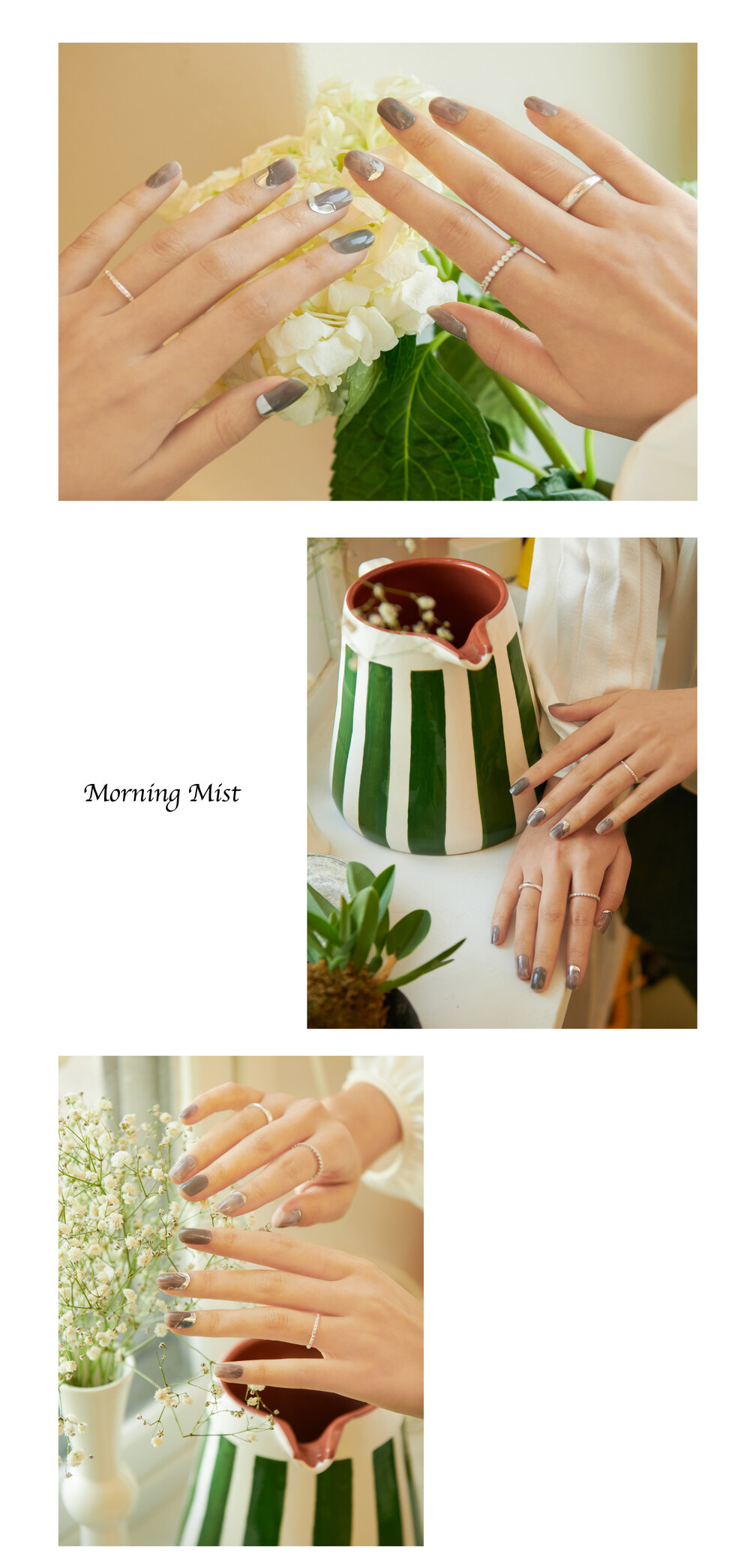 Morning Mist