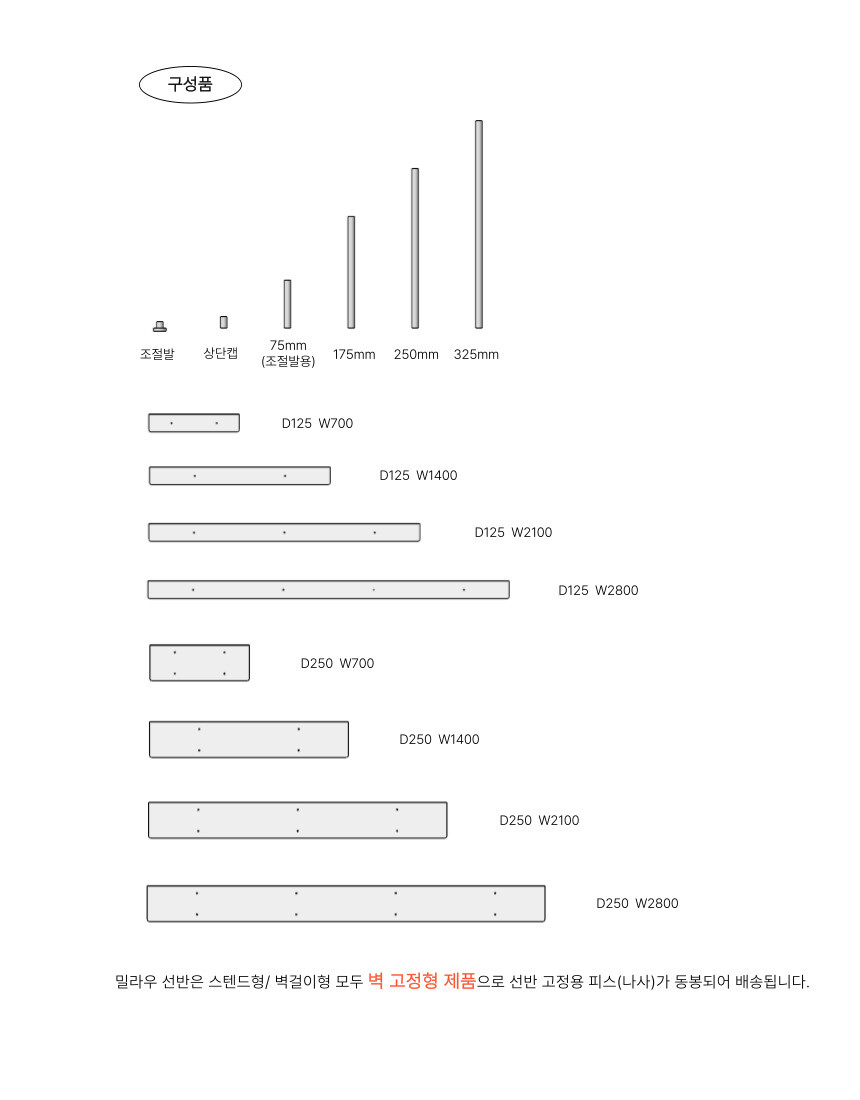 구성품

조절발

상단캡

75mm
(조절발용)

175mm

250mm

325mm

D125 W700

D125 W1400

D125 W2100

D125 W2800

D250 W700

D250 W1400

D250 W2100

D250 W2800

밀라우 선반은 스텐드형/ 벽걸이형 모두 벽 고정형 제품으로 선반 고정용 피스(나사)가 동봉되어 배송됩니다.