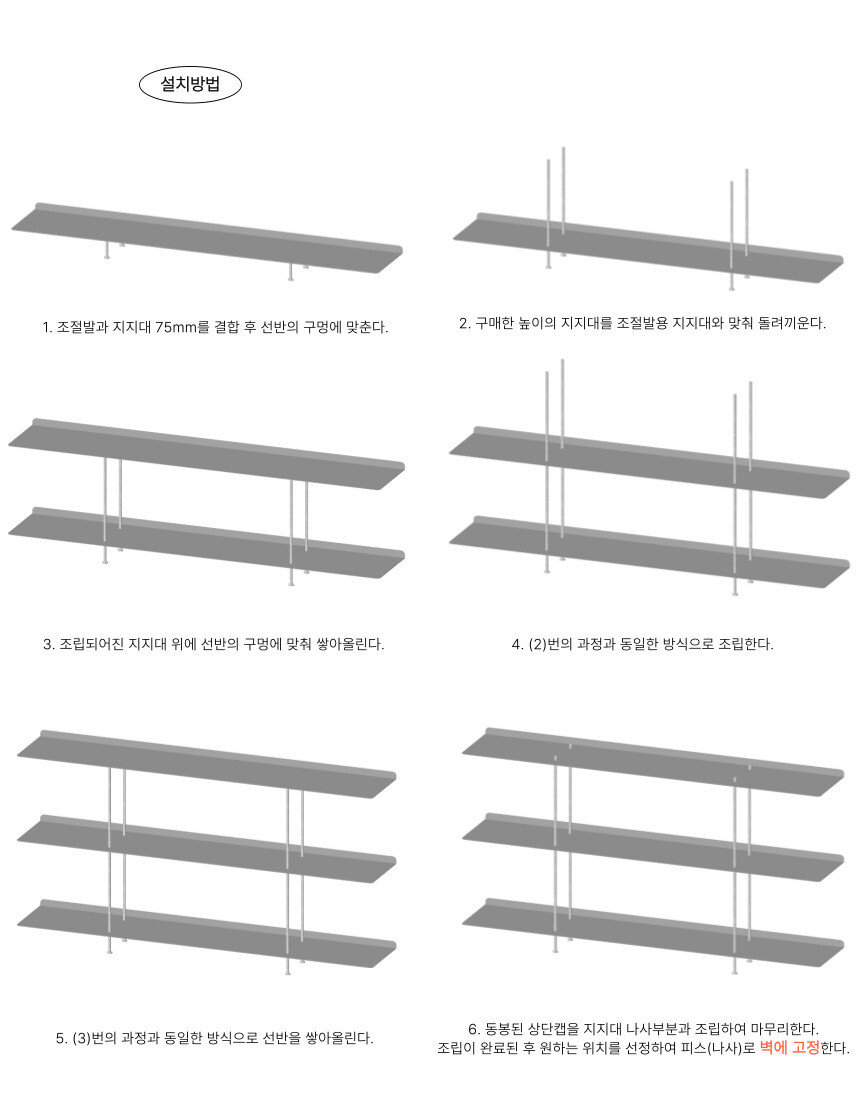 설치방법

1. 조절발과 지지대 75mm를 결합 후 선반의 구멍에 맞춘다.

2. 구매한 높이의 지지대를 조절발용 지지대와 맞춰 돌려끼운다.

3. 조립되어진 지지대 위에 선반의 구멍에 맞춰 쌓아올린다.

4. (2)번의 과정과 동일한 방식으로 조립한다.

5. (3)번의 과정과 동일한 방식으로 선반을 쌓아올린다.

6. 동봉된 상단캡을 지지대 나사부분과 조립하여 마무리한다.
조립이 완료된 후 원하는 위치를 선정하여 피스(나사)로 벽에 고정한다.