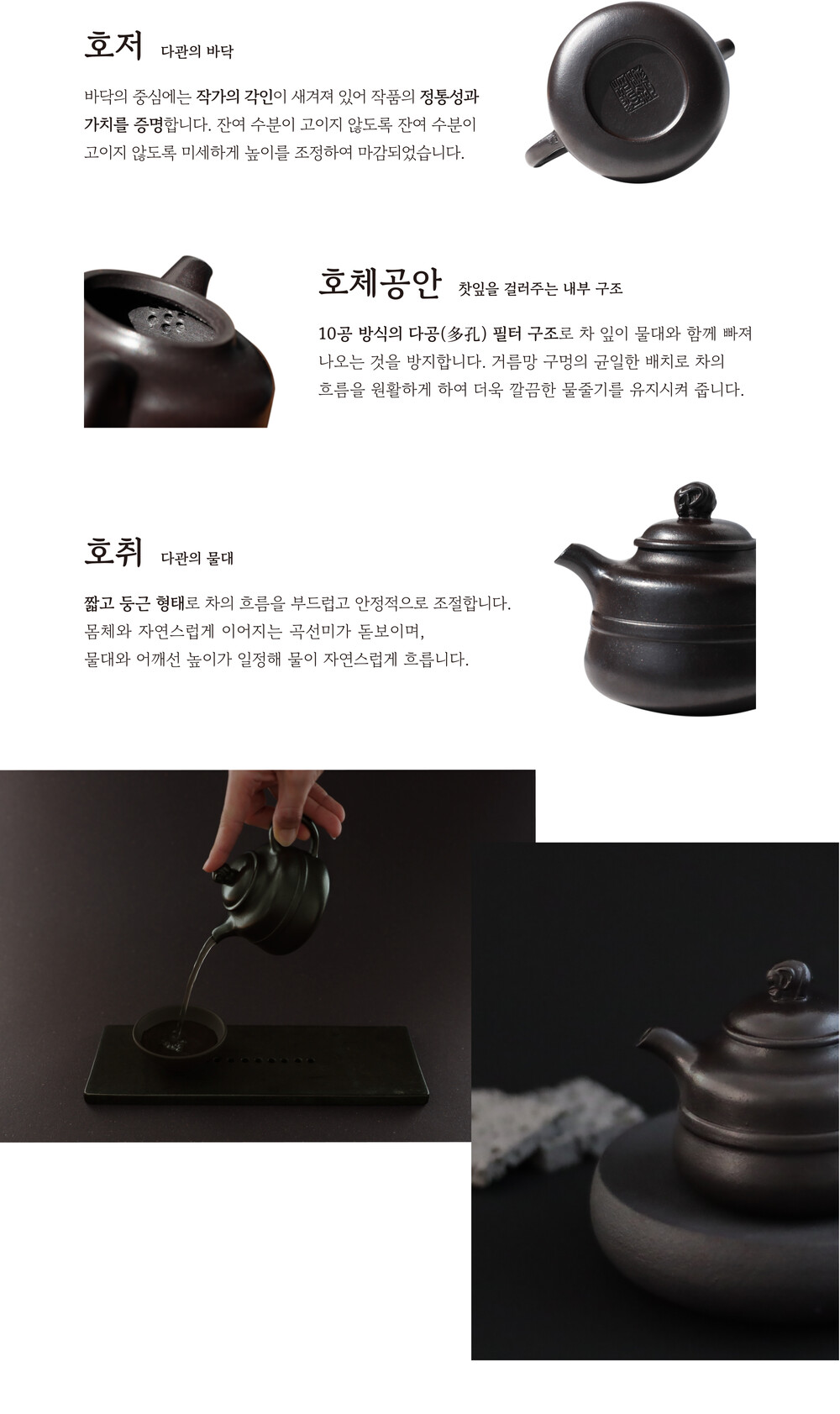 호저 다관의 바닥

바닥의 중심에는 작가의 각인이 새겨져 있어 작품의 정통성과 가치를 증명합니다. 잔여 수분이 고이지 않도록 잔여 수분이 고이지 않도록 미세하게 높이를 조정하여 마감되었습니다.

호체공안 찻잎을 걸러주는 내부 구조

10공 방식의 다공(多孔) 필터 구조로 차 잎이 물대와 함께 빠져 나오는 것을 방지합니다. 거름망 구멍의 균일한 배치로 차의 흐름을 원활하게 하여 더욱 깔끔한 물줄기를 유지시켜 줍니다.

호취 다관의 물대

짧고 둥근 형태로 차의 흐름을 부드럽고 안정적으로 조절합니다. 몸체와 자연스럽게 이어지는 곡선미가 돋보이며, 물대와 어깨선 높이가 일정해 물이 자연스럽게 흐릅니다.