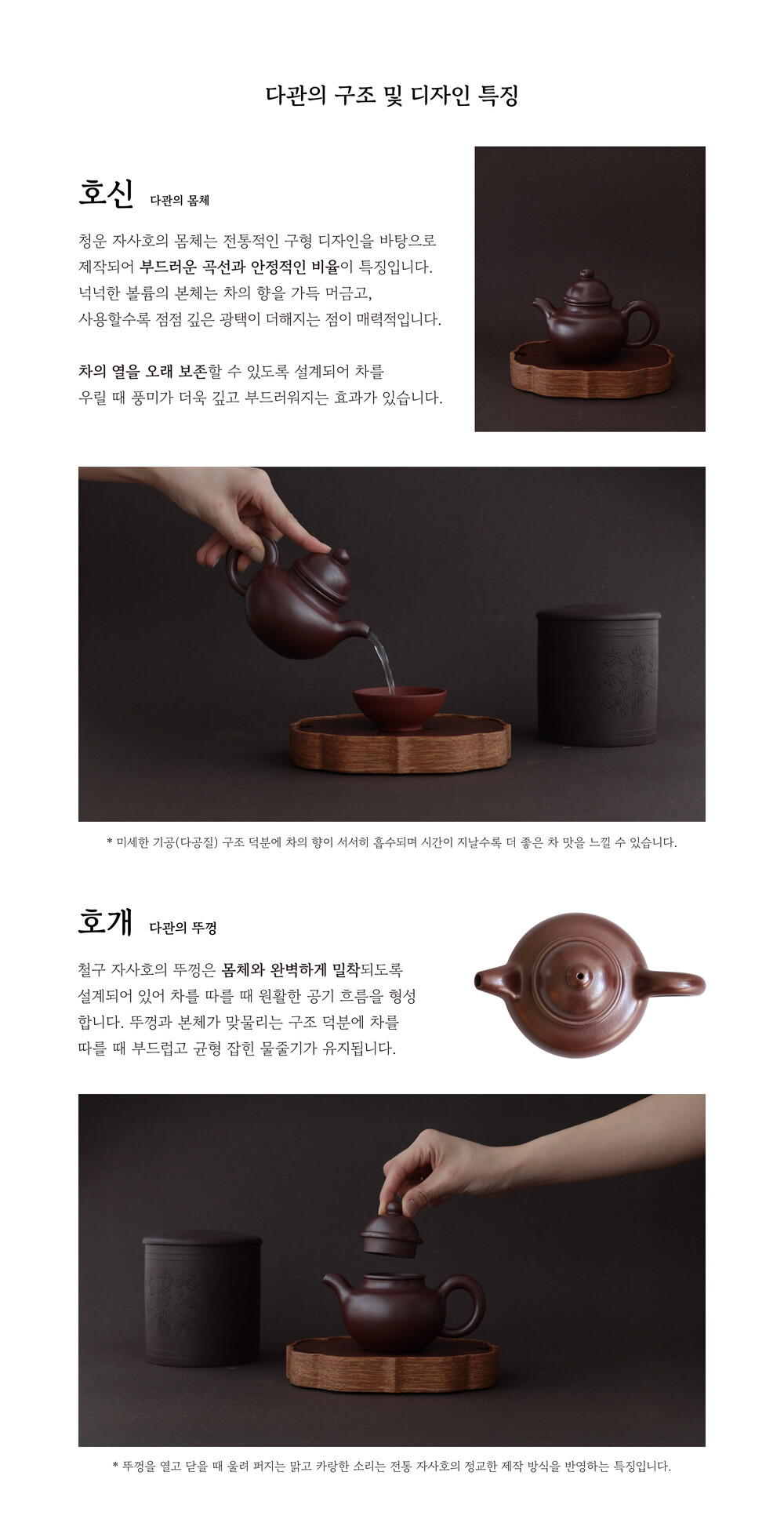 다관의 구조 및 디자인 특징

호신 다관의 몸체

청운 자사호의 몸체는 전통적인 구형 디자인을 바탕으로 제작되어 부드러운 곡선과 안정적인 비율이 특징입니다. 넉넉한 볼륨의 본체는 차의 향을 가득 머금고, 사용할수록 점점 깊은 광택이 더해지는 점이 매력적입니다.

차의 열을 오래 보존할 수 있도록 설계되어 차를 우릴 때 풍미가 더욱 깊고 부드러워지는 효과가 있습니다.

* 미세한 기공(다공질) 구조 덕분에 차의 향이 서서히 흡수되며 시간이 지날수록 더 좋은 차 맛을 느낄 수 있습니다.

호개 다관의 뚜껑

철구 자사호의 뚜껑은 몸체와 완벽하게 밀착되도록 설계되어 있어 차를 따를 때 원활한 공기 흐름을 형성합니다. 뚜껑과 본체가 맞물리는 구조 덕분에 차를 따를 때 부드럽고 균형 잡힌 물줄기가 유지됩니다.

* 뚜껑을 열고 닫을 때 울려 퍼지는 맑고 카랑한 소리는 전통 자사호의 정교한 제작 방식을 반영하는 특징입니다.