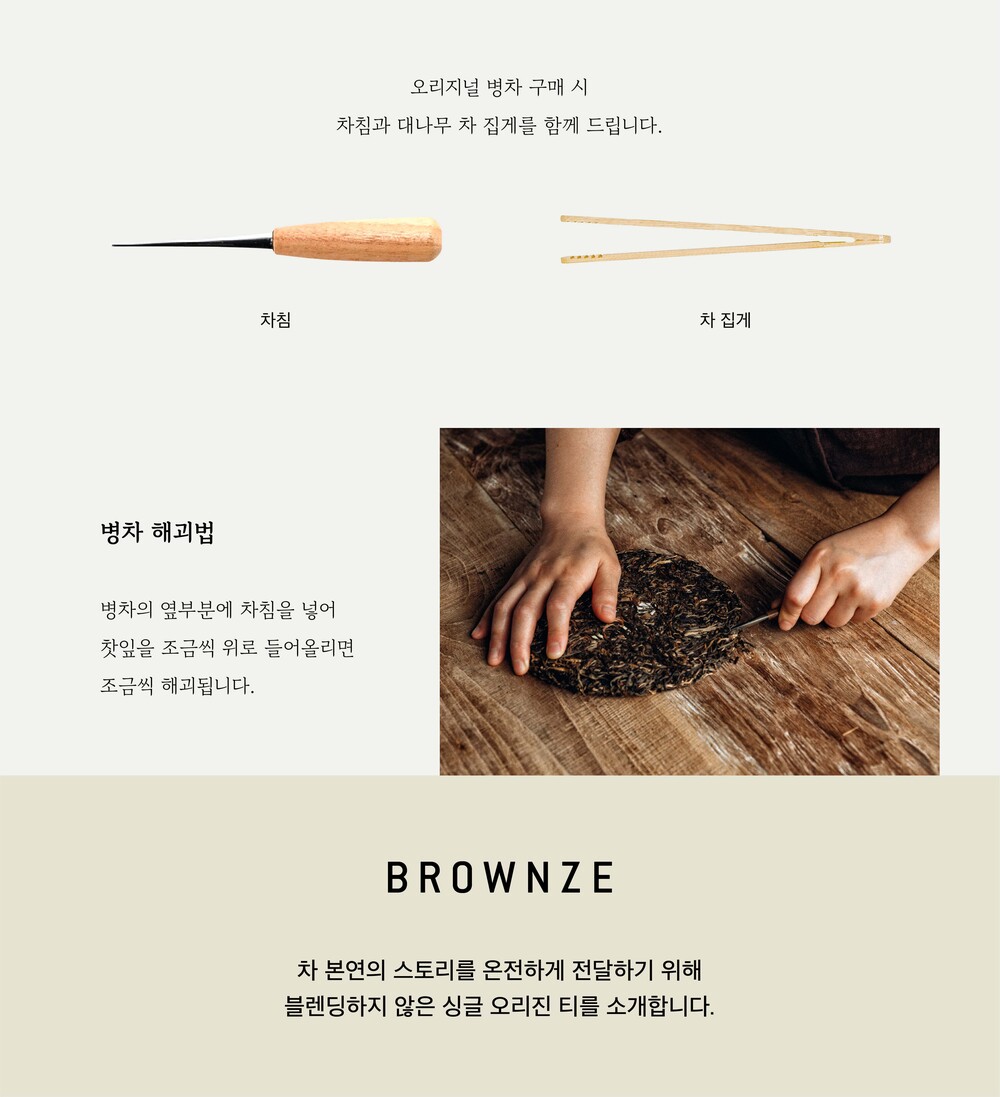 오리지널 병차 구매 시
차침과 대나무 차 집게를 함께 드립니다.

차침

차 집게

병차 해괴법

병차의 옆부분에 차침을 넣어
찻잎을 조금씩 위로 들어올리면
조금씩 해괴됩니다.

BROWNZE

차 본연의 스토리를 온전하게 전달하기 위해
블렌딩하지 않은 싱글 오리진 티를 소개합니다.