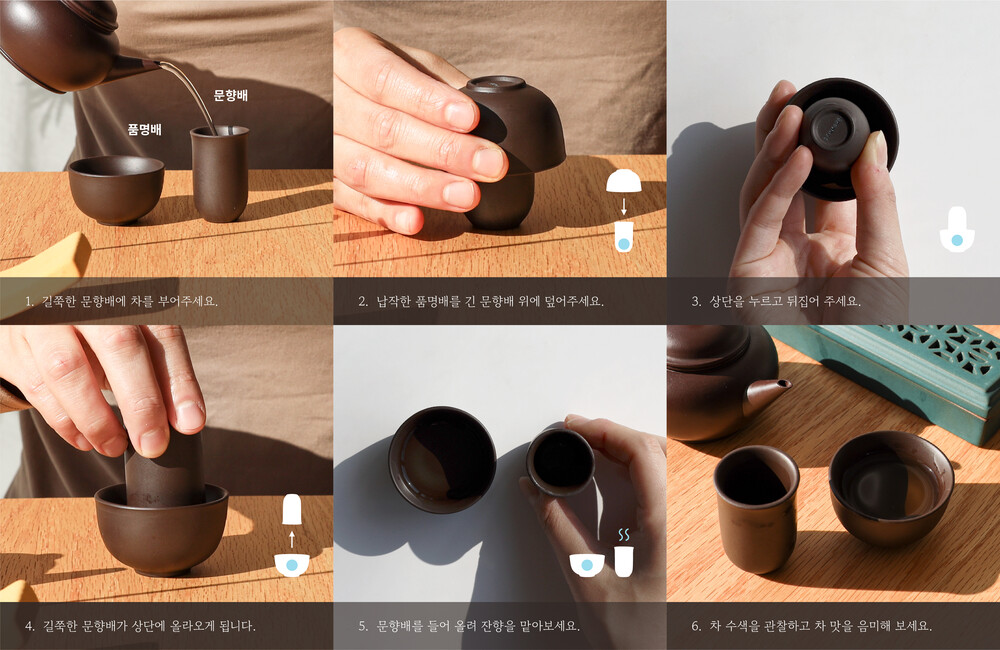 문향배

품명배

1. 길쭉한 문향배에 차를 부어주세요.

2. 납작한 품명배를 긴 문향배 위에 덮어주세요.

3. 상단을 누르고 뒤집어 주세요.

4. 길쭉한 문향배가 상단에 올라오게 됩니다.

5. 문향배를 들어 올려 잔향을 맡아보세요.

6. 차 수색을 관찰하고 차 맛을 음미해 보세요.