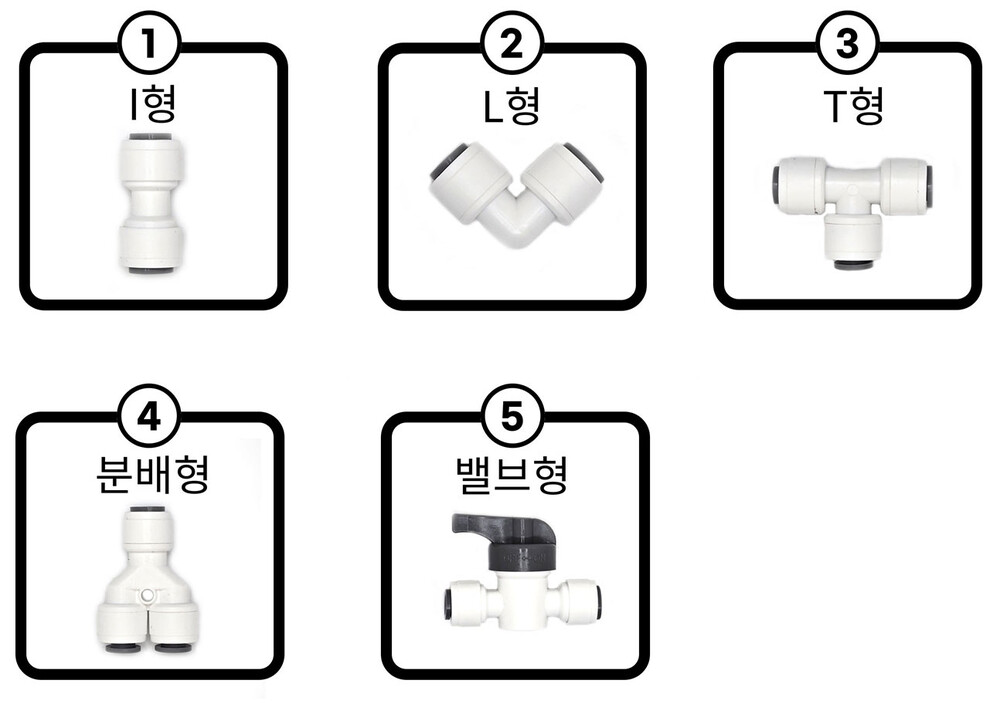 1
I형

2
L형

3
T형

4
분배형

5
밸브형