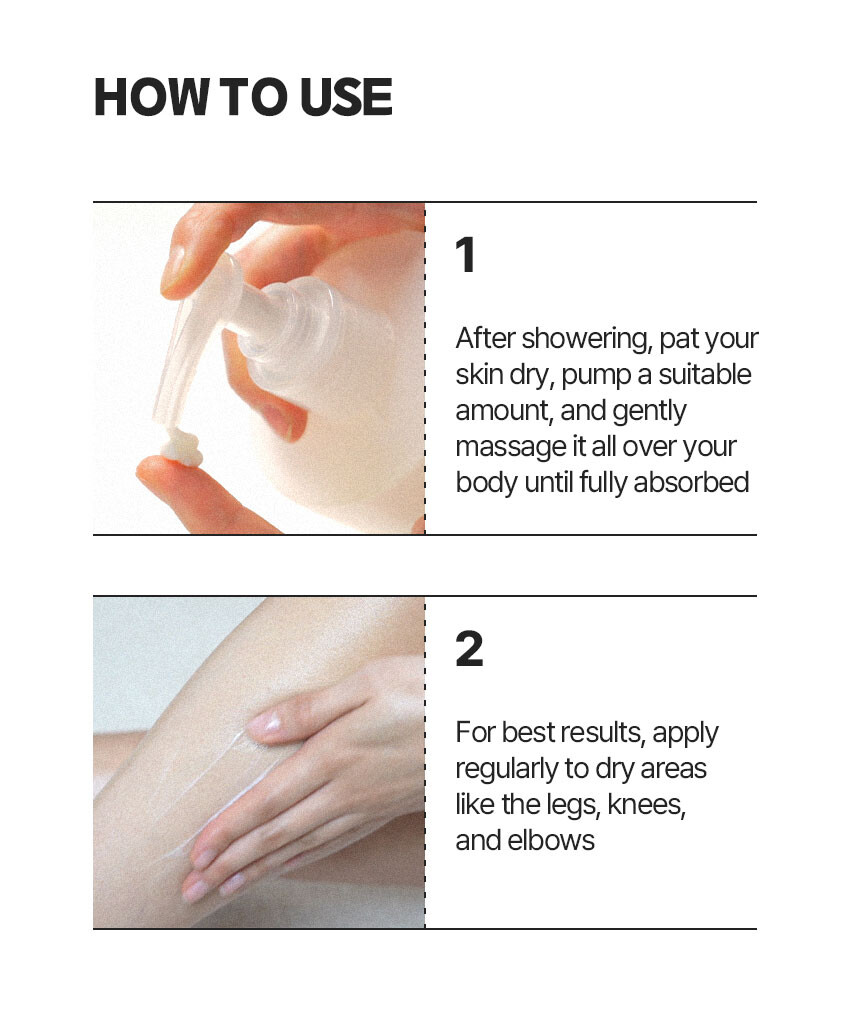 HOW TO USE

1

After showering, pat your skin dry, pump a suitable amount, and gently massage it all over your body until fully absorbed

2

For best results, apply regularly to dry areas like the legs, knees, and elbows