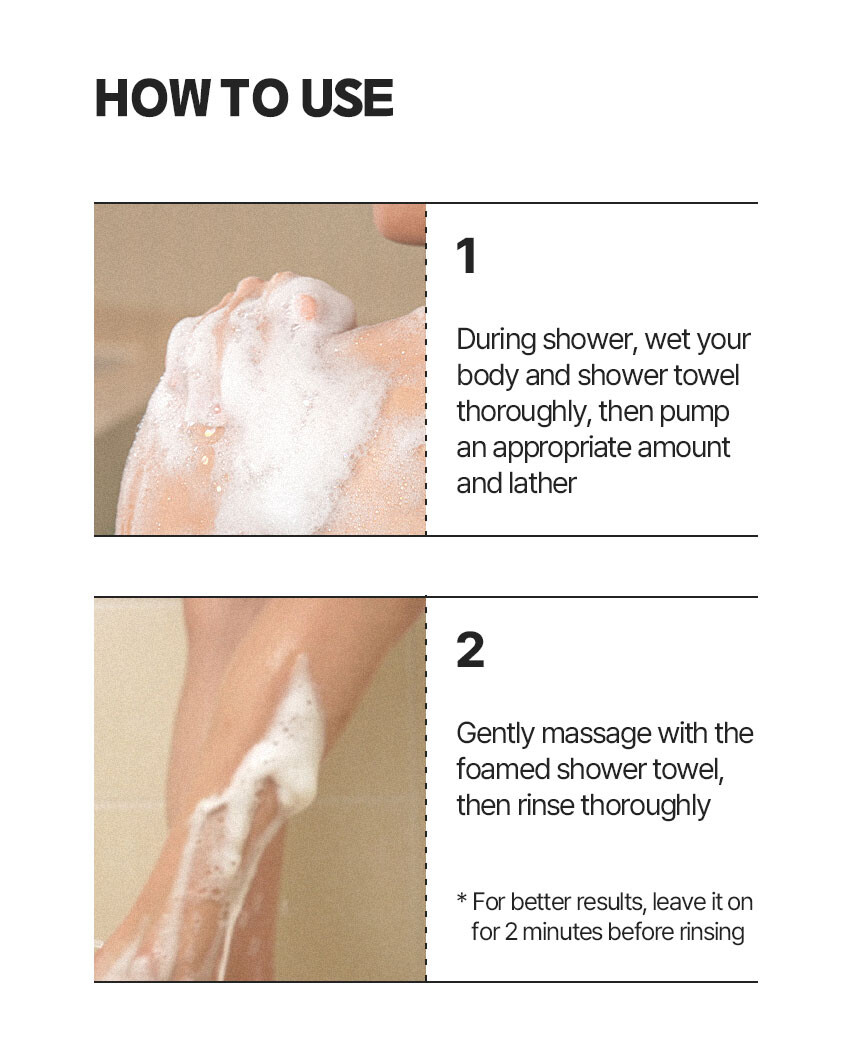 HOW TO USE

1

During shower, wet your body and shower towel thoroughly, then pump an appropriate amount and lather

2

Gently massage with the foamed shower towel, then rinse thoroughly

* For better results, leave it on for 2 minutes before rinsing