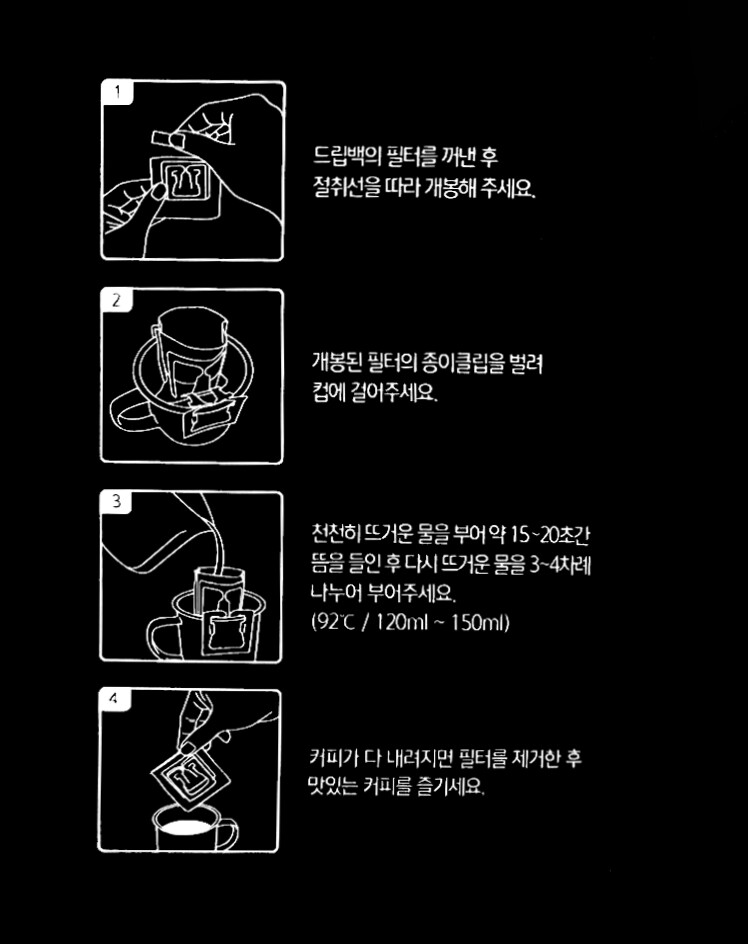 1

드립백의 필터를 꺼낸 후 절취선을 따라 개봉해 주세요.

2

개봉된 필터의 종이클립을 벌려 컵에 걸어주세요.

3

천천히 뜨거운 물을 부어 약 15~20초간 뜸을 들인 후 다시 뜨거운 물을 3~4차례 나누어 부어주세요.
(92℃ / 120ml ~ 150ml)

4

커피가 다 내려지면 필터를 제거한 후 맛있는 커피를 즐기세요.