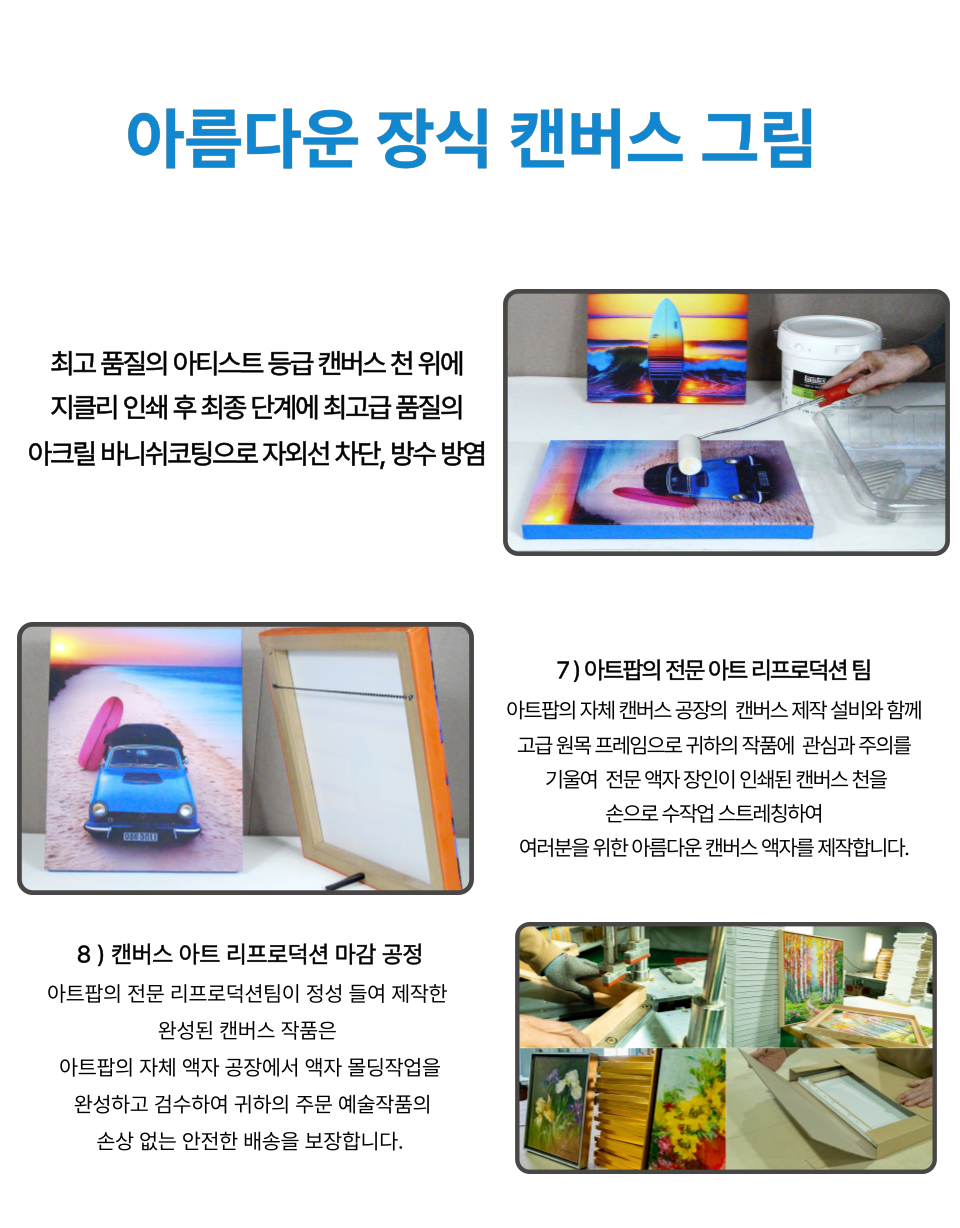 아름다운 장식 캔버스 그림

최고 품질의 아티스트 등급 캔버스 천 위에 지클리 인쇄 후 최종 단계에 최고급 품질의 아크릴 바니쉬코팅으로 자외선 차단, 방수 방염

7 ) 아트팝의 전문 아트 리프로덕션 팀

아트팝의 자체 캔버스 공장의 캔버스 제작 설비와 함께 고급 원목 프레임으로 귀하의 작품에 관심과 주의를 기울여 전문 액자 장인이 인쇄된 캔버스 천을 손으로 수작업 스트레칭하여 여러분을 위한 아름다운 캔버스 액자를 제작합니다.

8 ) 캔버스 아트 리프로덕션 마감 공정

아트팝의 전문 리프로덕션팀이 정성 들여 제작한 완성된 캔버스 작품은 아트팝의 자체 액자 공장에서 액자 몰딩작업을 완성하고 검수하여 귀하의 주문 예술작품의 손상 없는 안전한 배송을 보장합니다.