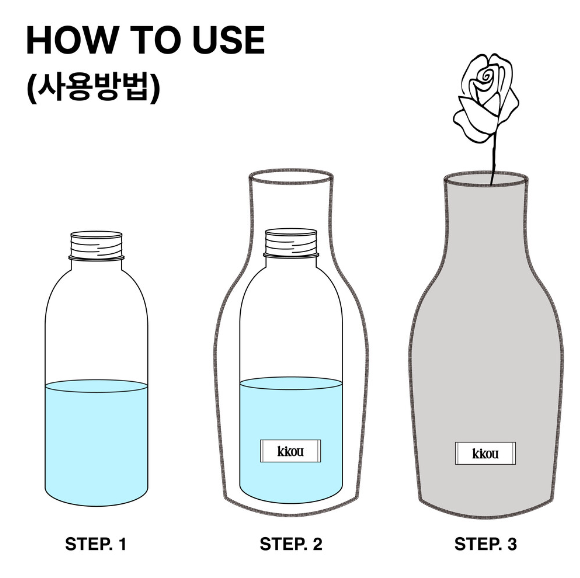 HOW TO USE
(사용방법)

kkou

kkou

STEP. 1

STEP. 2

STEP. 3