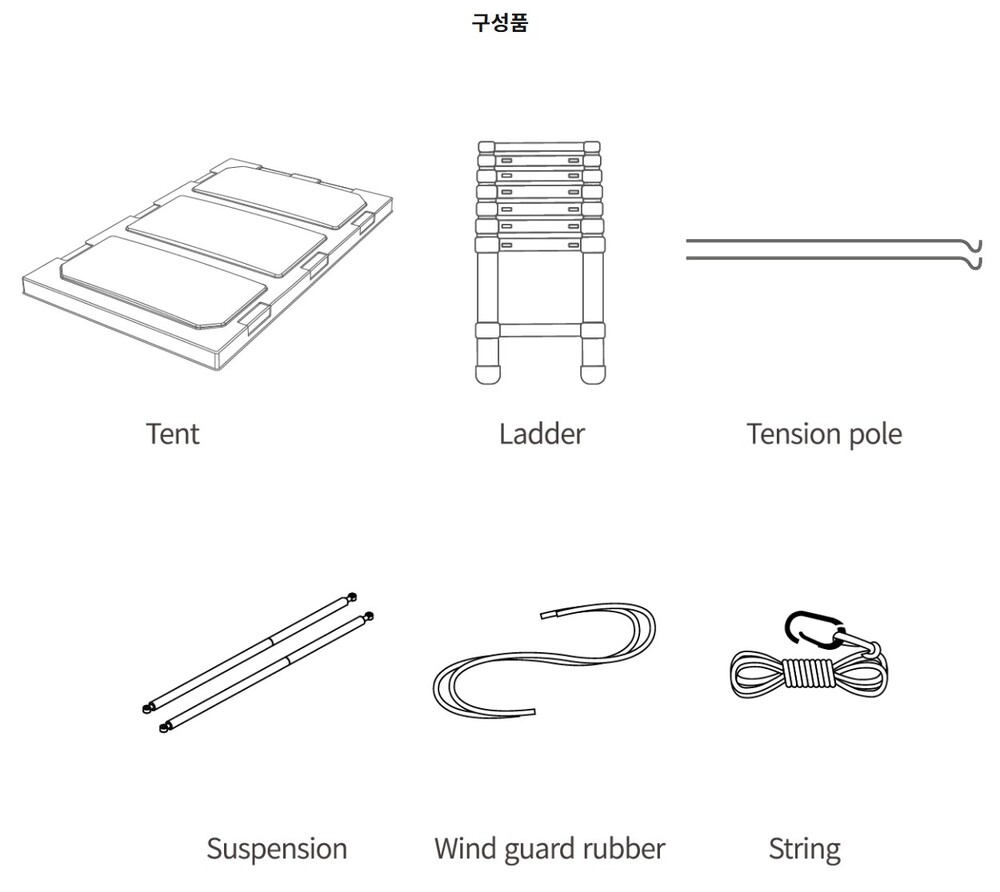 구성품

Tent

Ladder

Tension pole

Suspension

Wind guard rubber

String