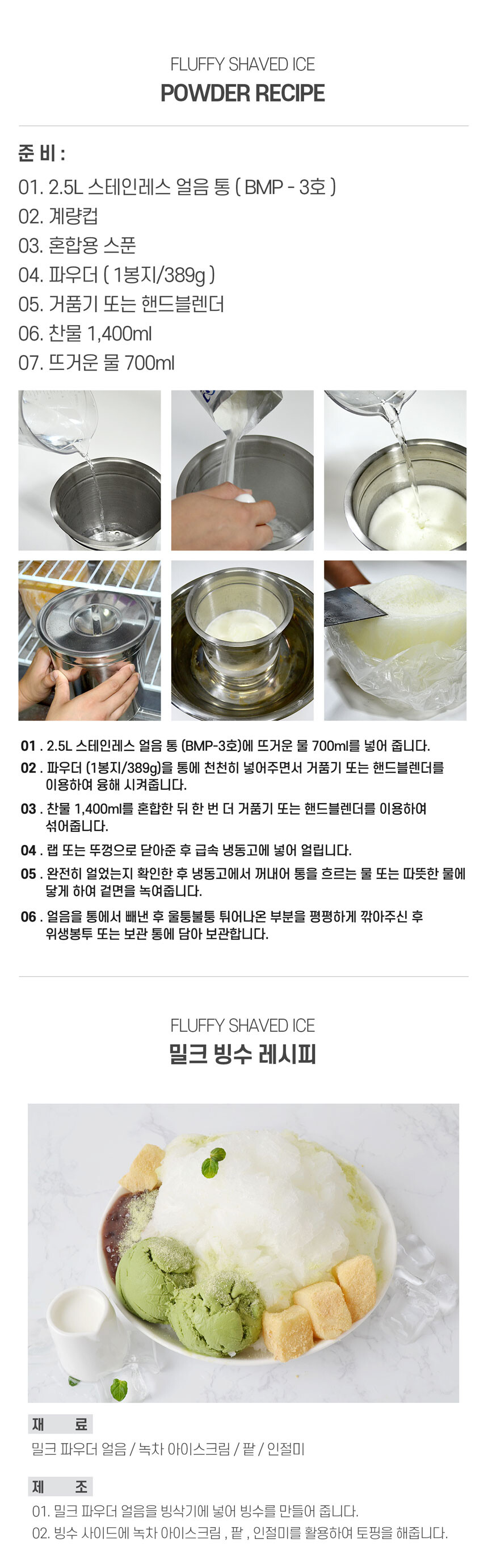 FLUFFY SHAVED ICE
POWDER RECIPE

준 비 :
01. 2.5L 스테인레스 얼음 통 ( BMP - 3호 )
02. 계량컵
03. 혼합용 스푼
04. 파우더 ( 1봉지/389g )
05. 거품기 또는 핸드블렌더
06. 찬물 1,400ml
07. 뜨거운 물 700ml

01 . 2.5L 스테인레스 얼음 통 (BMP-3호)에 뜨거운 물 700ml를 넣어 줍니다.
02 . 파우더 (1봉지/389g)을 통에 천천히 넣어주면서 거품기 또는 핸드블렌더를 이용하여 융해 시켜줍니다.
03 . 찬물 1,400ml를 혼합한 뒤 한 번 더 거품기 또는 핸드블렌더를 이용하여 섞어줍니다.
04 . 랩 또는 뚜껑으로 닫아준 후 급속 냉동고에 넣어 얼립니다.
05 . 완전히 얼었는지 확인한 후 냉동고에서 꺼내어 통을 흐르는 물 또는 따뜻한 물에 닿게 하여 겉면을 녹여줍니다.
06 . 얼음을 통에서 빼낸 후 울퉁불퉁 튀어나온 부분을 평평하게 깎아주신 후 위생봉투 또는 보관 통에 담아 보관합니다.

FLUFFY SHAVED ICE
밀크 빙수 레시피

재 료
밀크 파우더 얼음 / 녹차 아이스크림 / 팥 / 인절미

제 조
01. 밀크 파우더 얼음을 빙삭기에 넣어 빙수를 만들어 줍니다.
02. 빙수 사이드에 녹차 아이스크림 , 팥 , 인절미를 활용하여 토핑을 해줍니다.