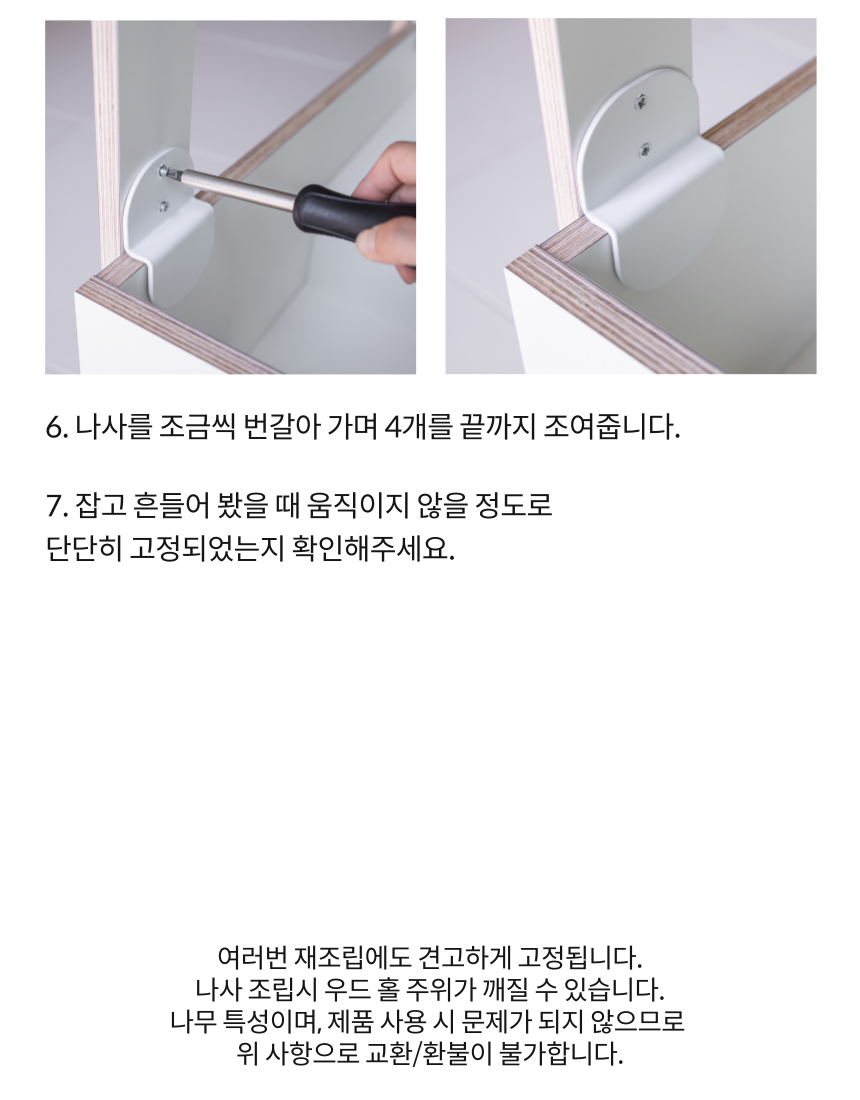 6. 나사를 조금씩 번갈아 가며 4개를 끝까지 조여줍니다.

7. 잡고 흔들어 봤을 때 움직이지 않을 정도로
단단히 고정되었는지 확인해주세요.

여러번 재조립에도 견고하게 고정됩니다.
나사 조립시 우드 홀 주위가 깨질 수 있습니다.
나무 특성이며, 제품 사용 시 문제가 되지 않으므로
위 사항으로 교환/환불이 불가합니다.